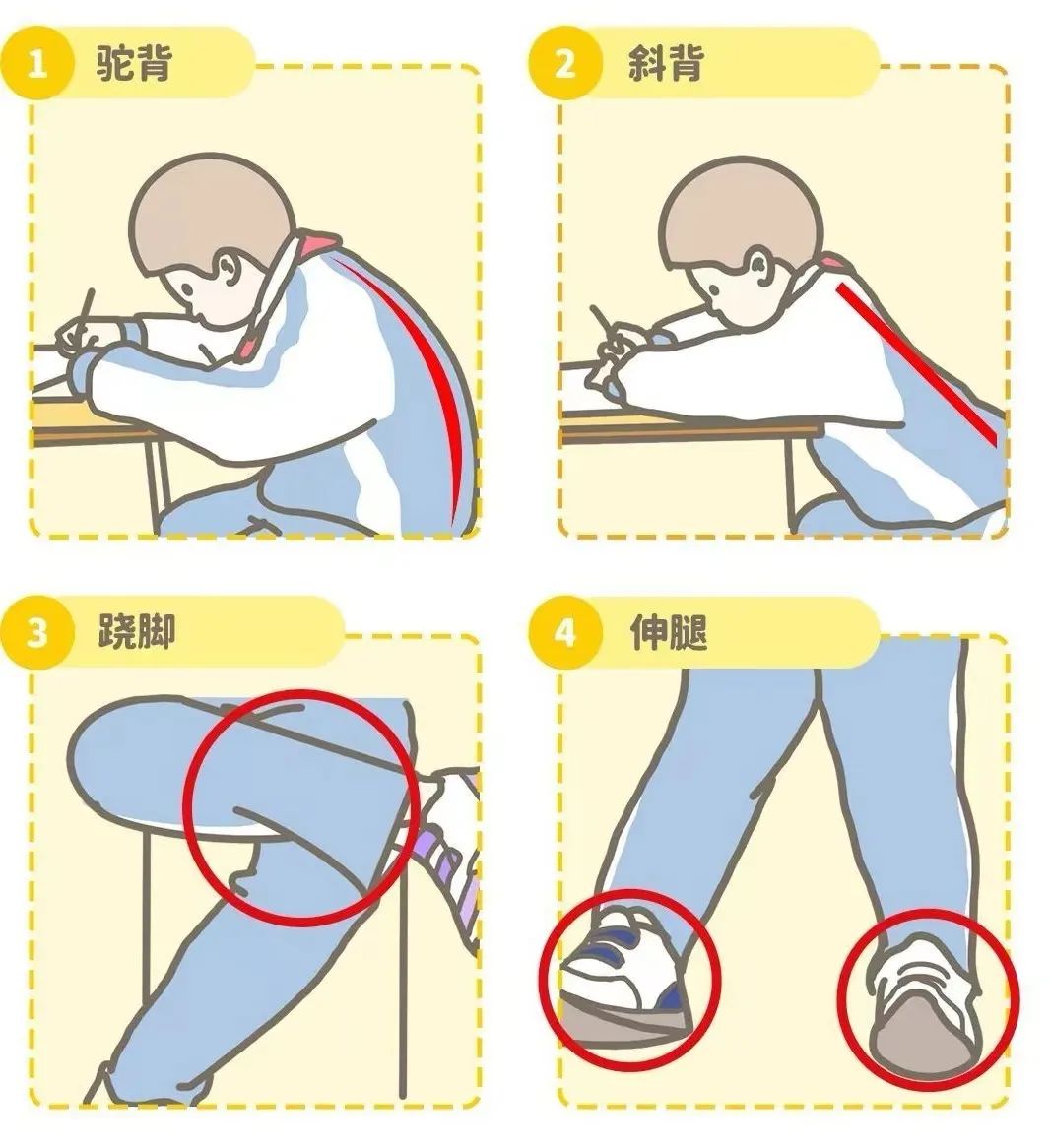 1 驼背

2 斜背

3 跷脚

4 伸腿