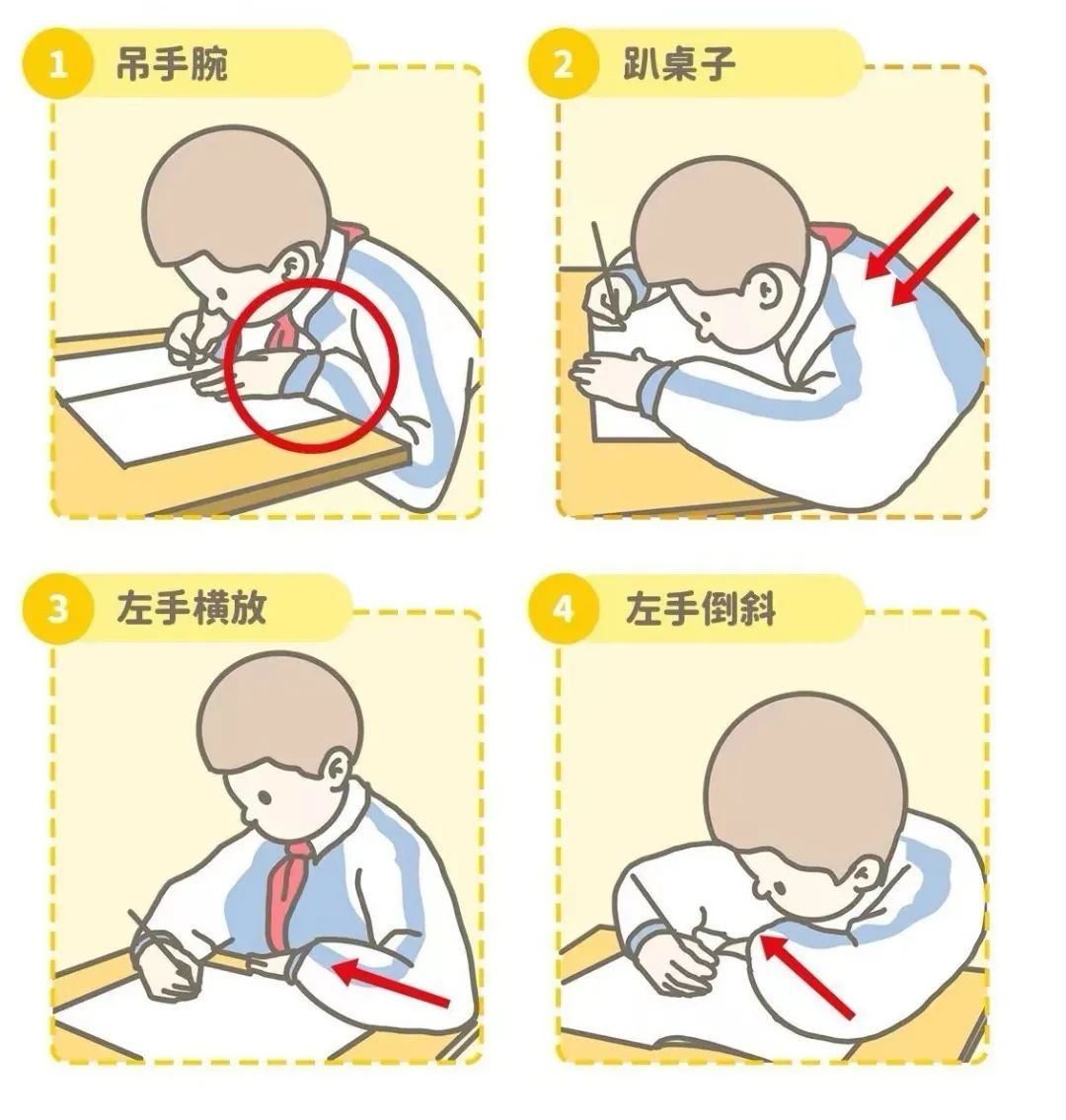 1 吊手腕

2 趴桌子

3 左手横放

4 左手倒斜