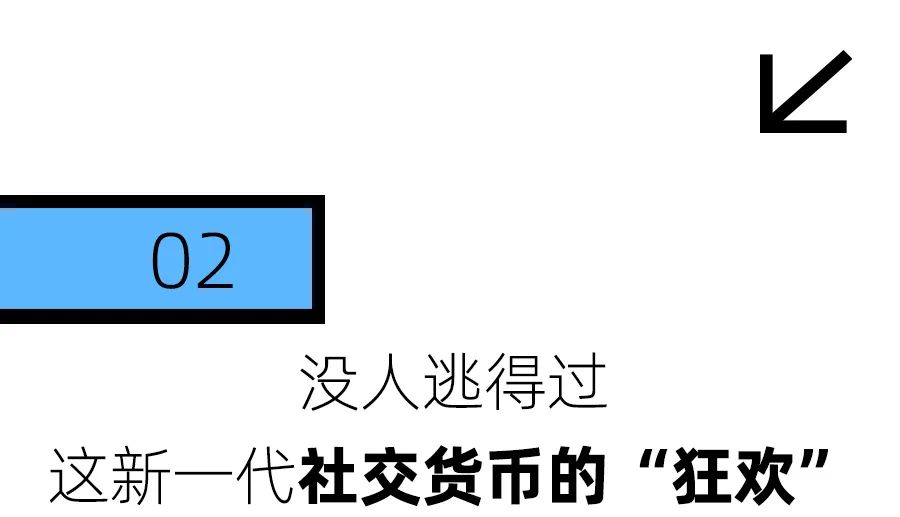 02

没人逃得过

这新一代社交货币的“狂欢”