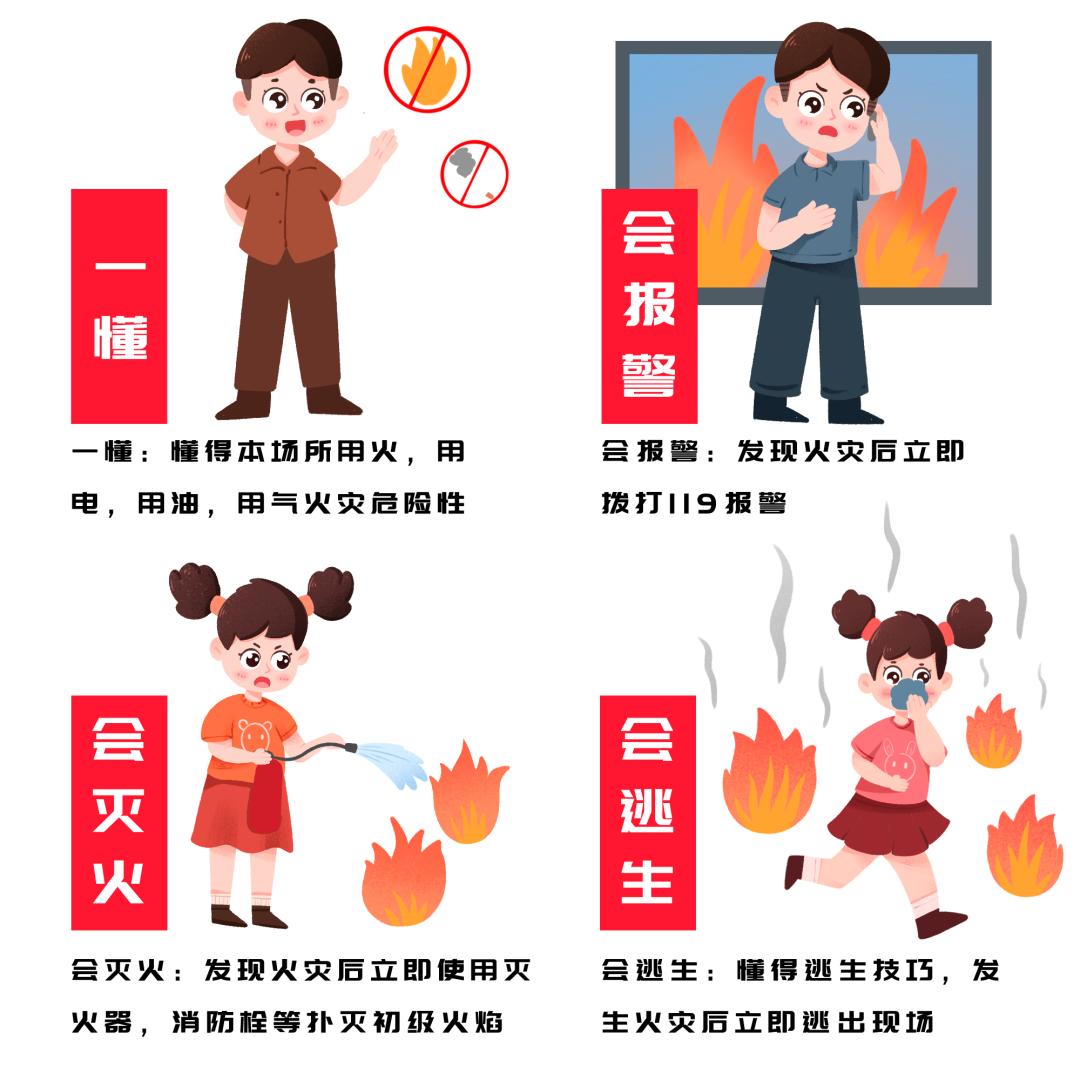 一懂

一懂：懂得本场所用火，用电，用油，用气火灾危险性

会报警

会报警：发现火灾后立即拨打119报警

会灭火

会灭火：发现火灾后立即使用灭火器，消防栓等扑灭初级火焰

会逃生

会逃生：懂得逃生技巧，发生火灾后立即逃出现场