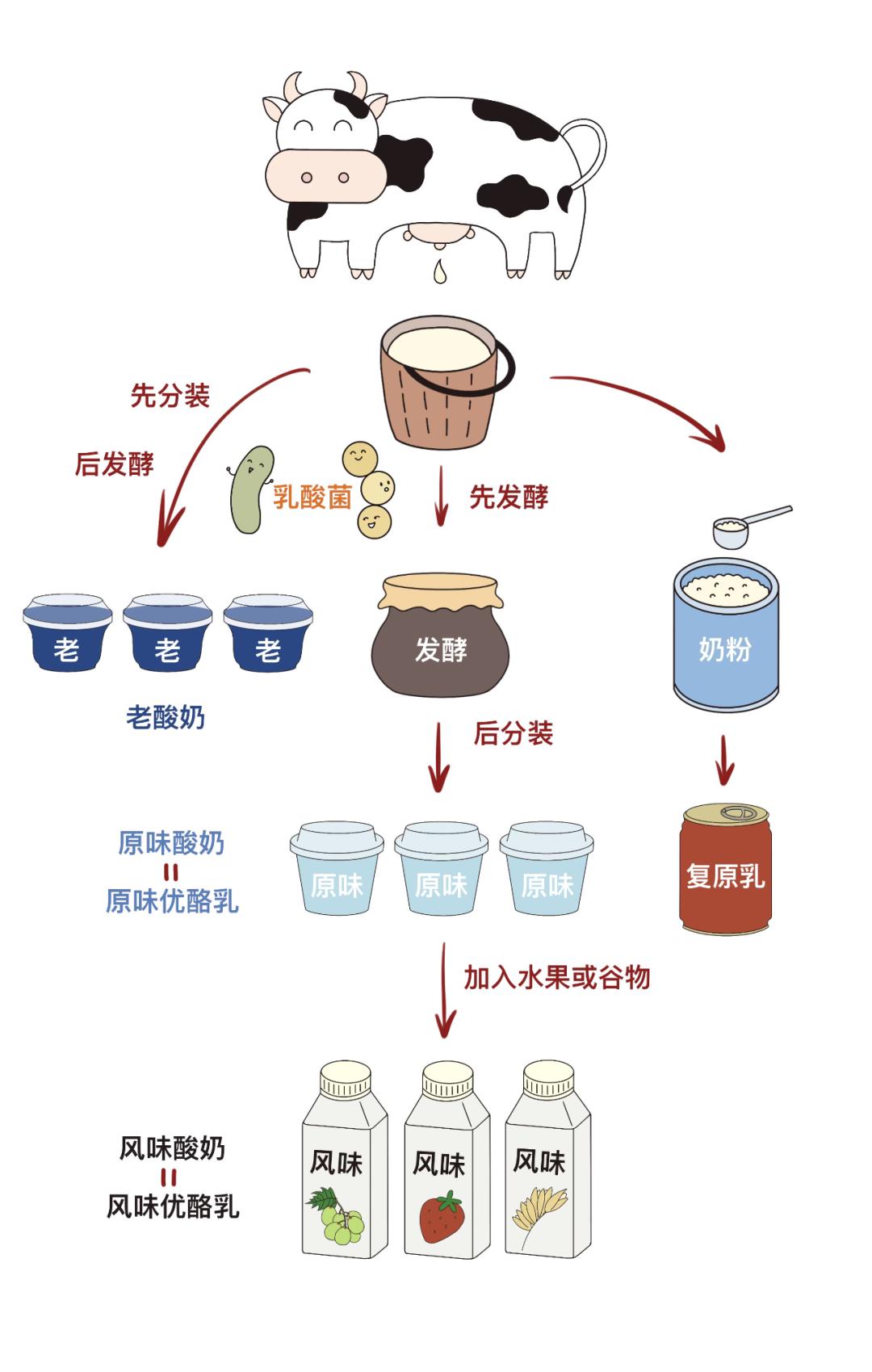 先分装
后发酵
乳酸菌
先发酵

老 老 老
老酸奶

发酵

奶粉

后分装

原味酸奶
=
原味优酪乳

原味 原味 原味

复原乳

加入水果或谷物

风味酸奶
=
风味优酪乳

风味 风味 风味