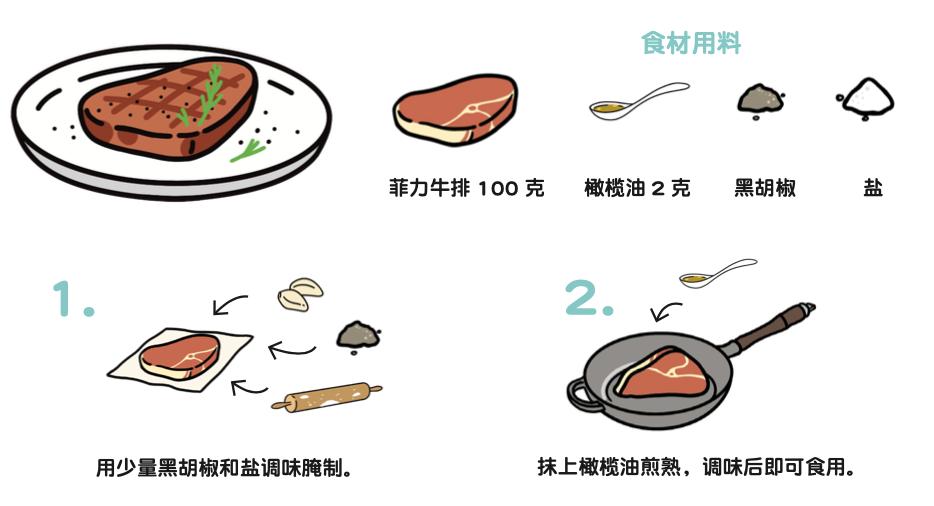 食材用料

菲力牛排 100 克

橄榄油 2 克

黑胡椒

盐

1.

用少量黑胡椒和盐调味腌制。

2.

抹上橄榄油煎熟，调味后即可食用。