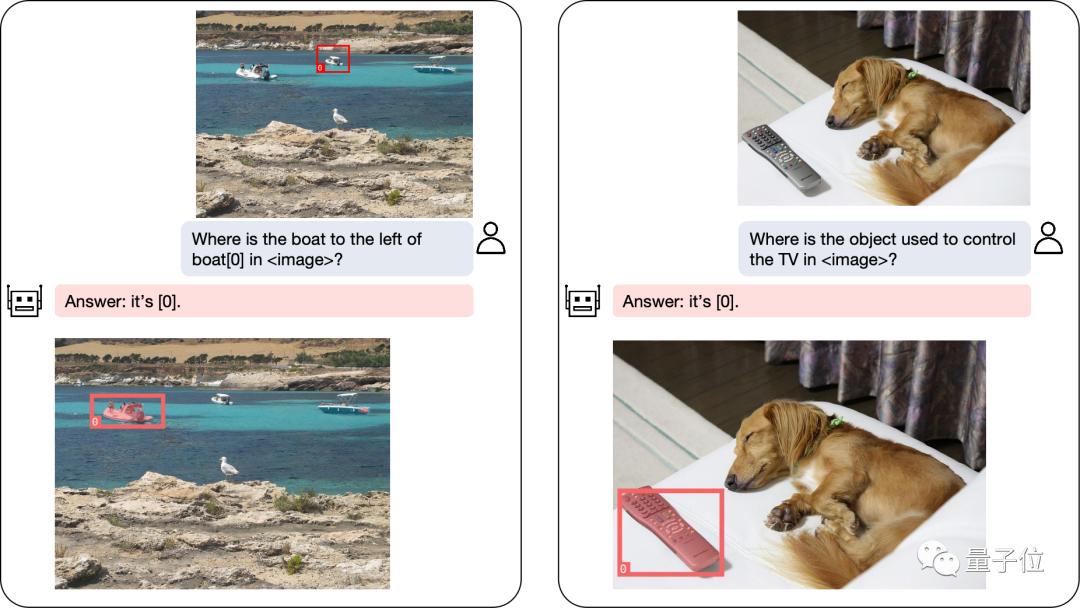 0

Where is the boat to the left of boat[0] in <image>?

Answer: it's [0].

0

Where is the object used to control the TV in <image>?

Answer: it's [0].

0

量子位