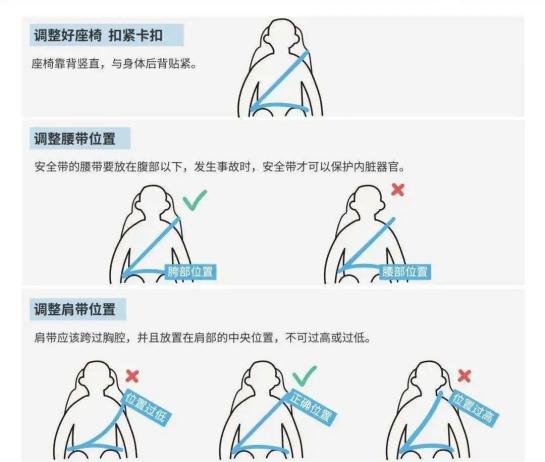 调整好座椅 扣紧卡扣

座椅靠背竖直，与身体后背贴紧。

调整腰带位置

安全带的腰带要放在腹部以下，发生事故时，安全带才可以保护内脏器官。

胯部位置

腰部位置

调整肩带位置

肩带应该跨过胸腔，并且放置在肩部的中央位置，不可过高或过低。

位置过低

正确位置

位置过高