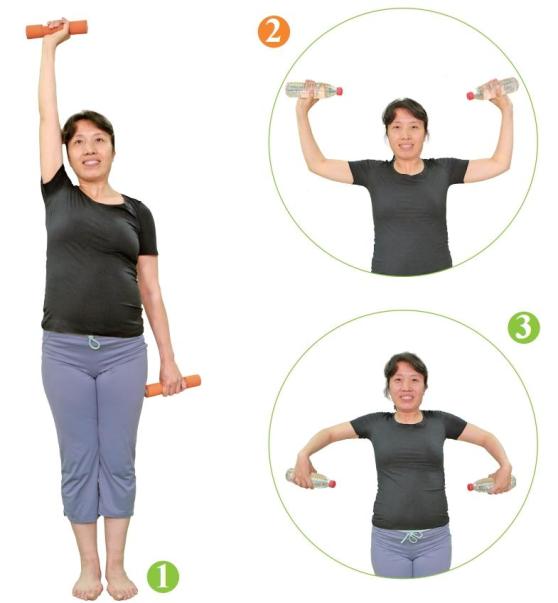 2

3

1