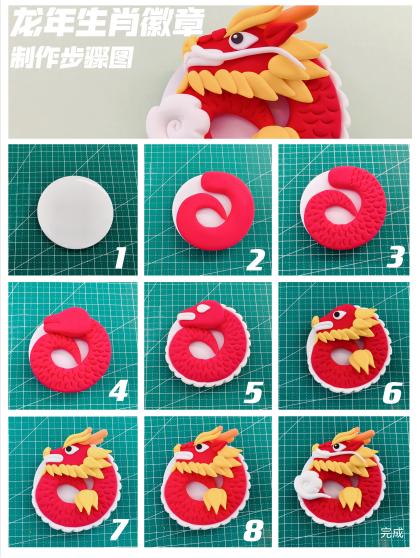 龙年生肖徽章
制作步骤图

1

2

3

4

5

6

7

8

完成