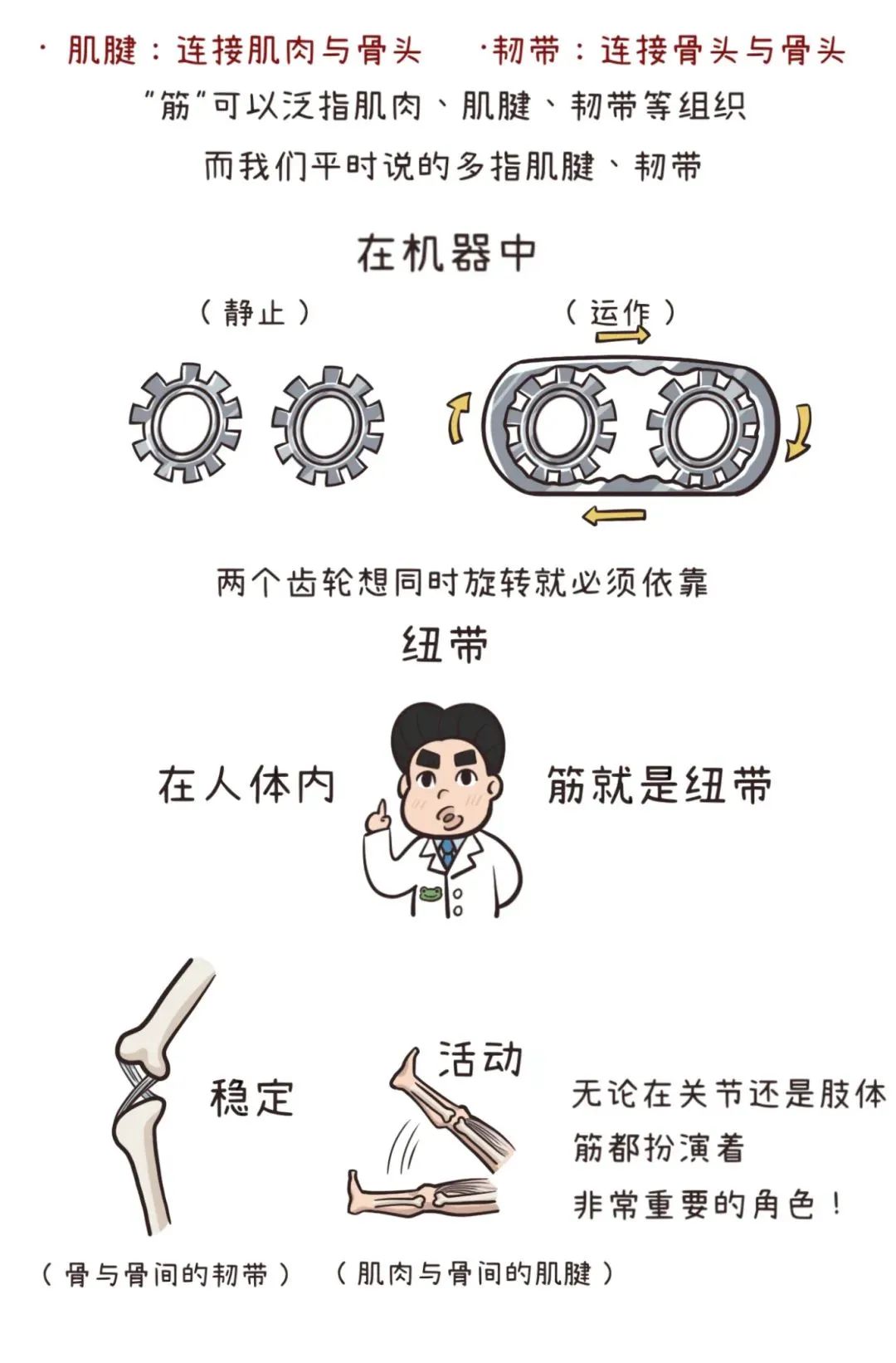 · 肌腱：连接肌肉与骨头　·韧带：连接骨头与骨头

“筋”可以泛指肌肉、肌腱、韧带等组织

而我们平时说的多指肌腱、韧带

在机器中

（静止）

（运作）

两个齿轮想同时旋转就必须依靠

纽带

在人体内

筋就是纽带

稳定

活动

无论在关节还是肢体
筋都扮演着
非常重要的角色！

（骨与骨间的韧带）　（肌肉与骨间的肌腱）