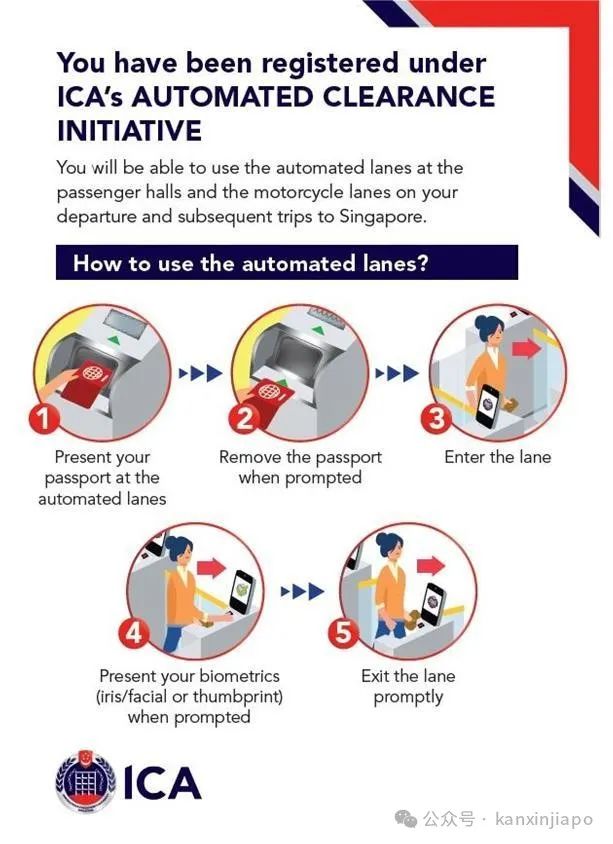 You have been registered under ICA's AUTOMATED CLEARANCE INITIATIVE

You will be able to use the automated lanes at the passenger halls and the motorcycle lanes on your departure and subsequent trips to Singapore.

How to use the automated lanes?

1
Present your passport at the automated lanes

2
Remove the passport when prompted

3
Enter the lane

4
Present your biometrics (iris/facial or thumbprint) when prompted

5
Exit the lane promptly

ICA

公众号 · kanxinjiapo