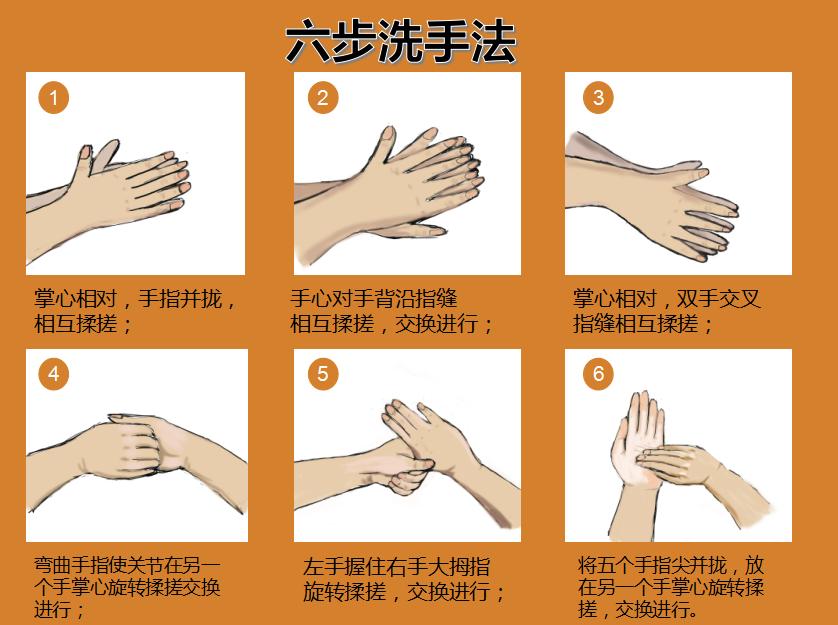 六步洗手法

1

掌心相对，手指并拢，相互揉搓；

2

手心对手背沿指缝相互揉搓，交换进行；

3

掌心相对，双手交叉指缝相互揉搓；

4

弯曲手指使关节在另一个手掌心旋转揉搓交换进行；

5

左手握住右手大拇指旋转揉搓，交换进行；

6

将五个手指尖并拢，放在另一个手掌心旋转揉搓，交换进行。