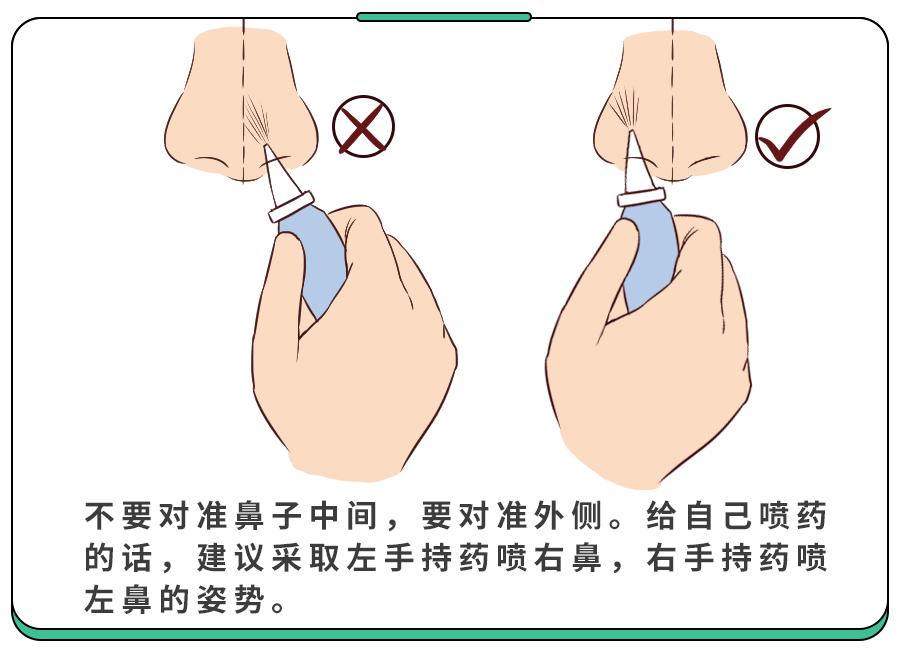 不要对准鼻子中间，要对准外侧。给自己喷药的话，建议采取左手持药喷右鼻，右手持药喷左鼻的姿势。