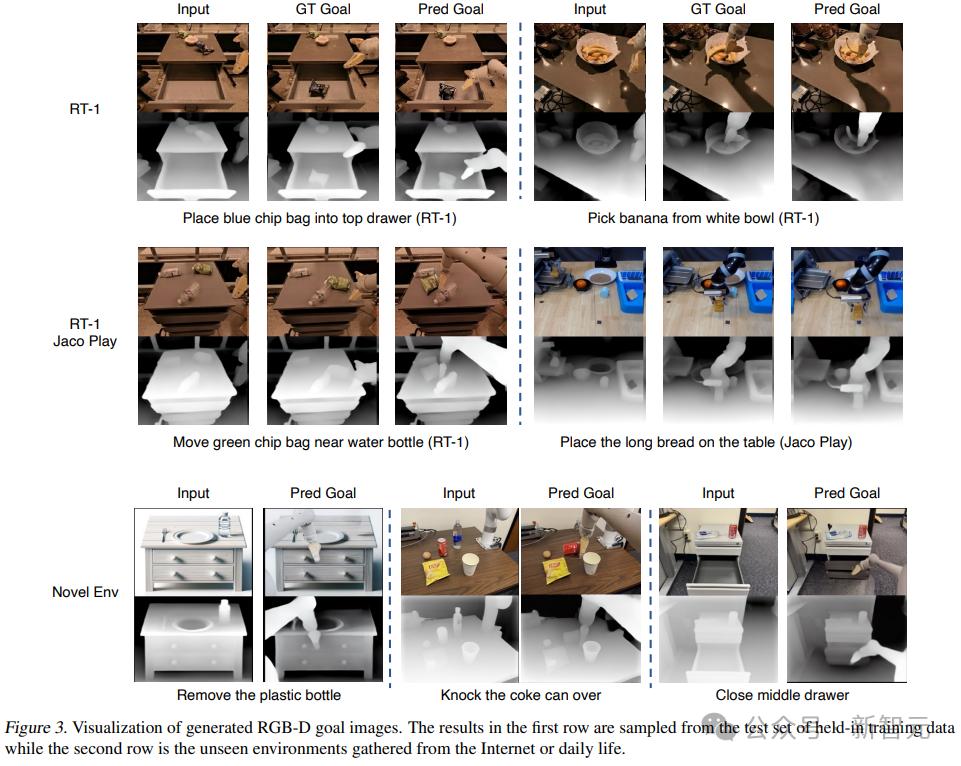 Input GT Goal Pred Goal Input GT Goal Pred Goal

RT-1

Place blue chip bag into top drawer (RT-1)

Pick banana from white bowl (RT-1)

RT-1
Jaco Play

Move green chip bag near water bottle (RT-1)

Place the long bread on the table (Jaco Play)

Input Pred Goal Input Pred Goal Input Pred Goal

Novel Env

Remove the plastic bottle

Knock the coke can over

Close middle drawer

Figure 3. Visualization of generated RGB-D goal images. The results in the first row are sampled from the test set of held-in training data while the second row is the unseen environments gathered from the Internet or daily life.

公众号 · 新智元