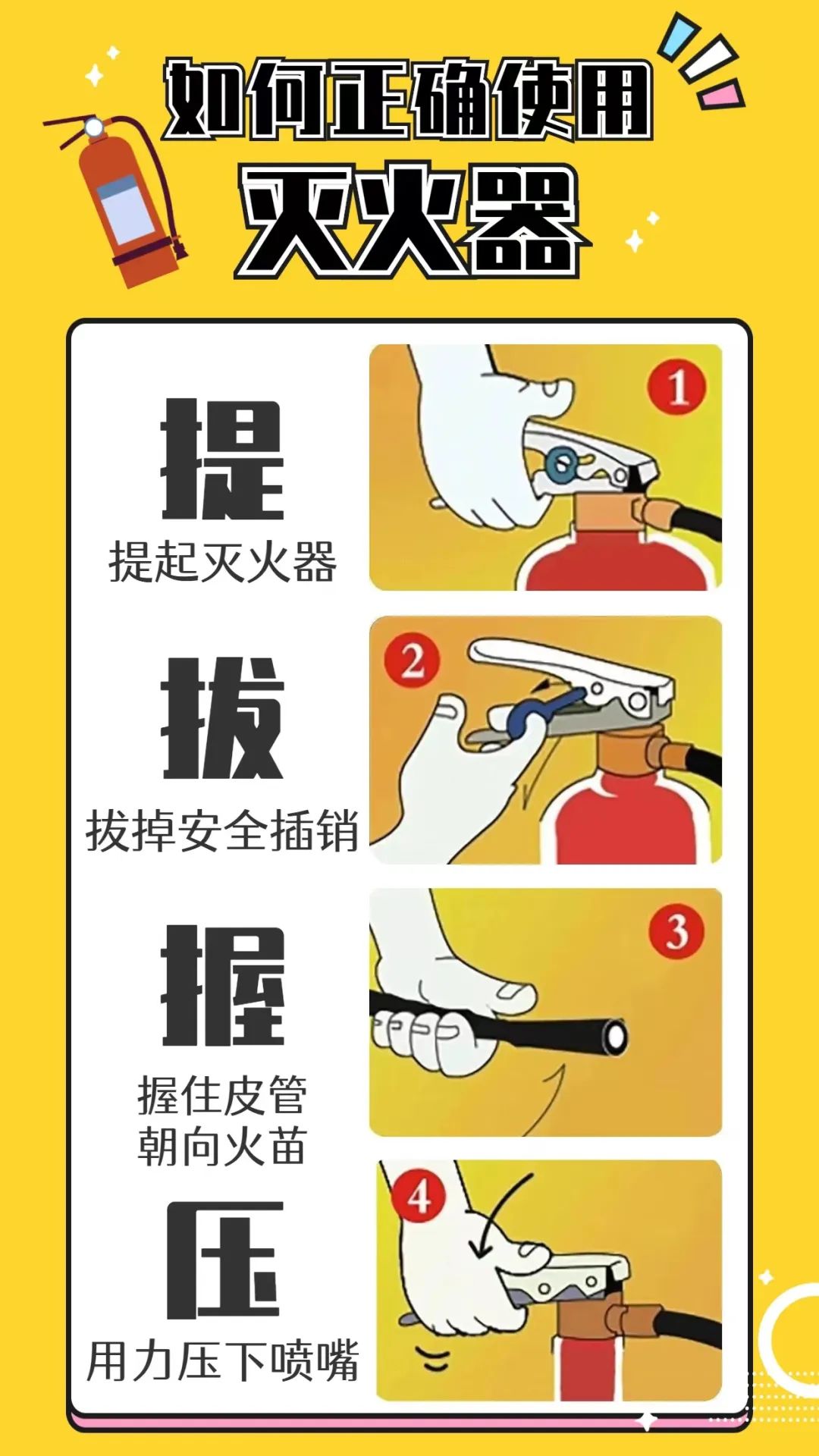 如何正确使用
灭火器

提
提起灭火器

1

拔
拔掉安全插销

2

握
握住皮管
朝向火苗

3

压
用力压下喷嘴

4