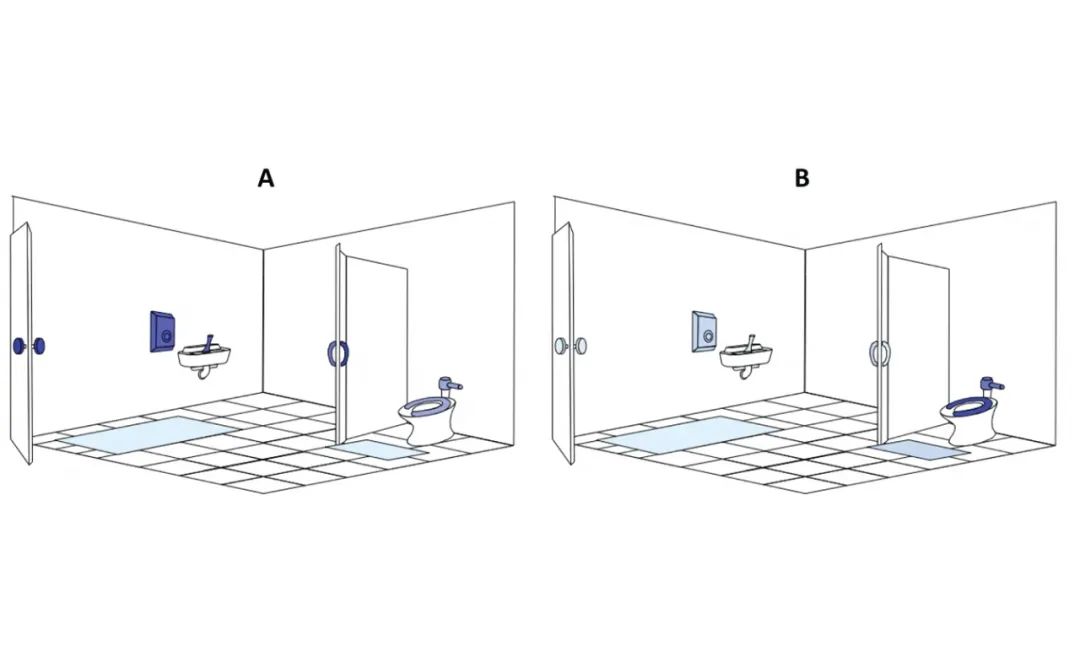 A

B