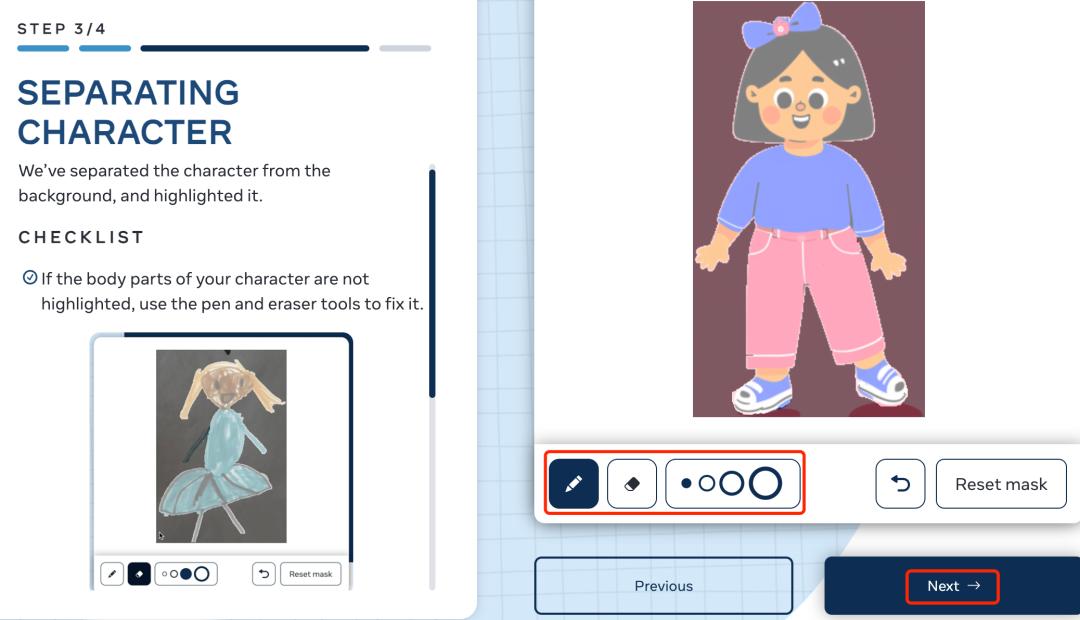 STEP 3/4

SEPARATING CHARACTER

We've separated the character from the background, and highlighted it.

CHECKLIST

If the body parts of your character are not highlighted, use the pen and eraser tools to fix it.

Reset mask

Reset mask

Previous

Next →