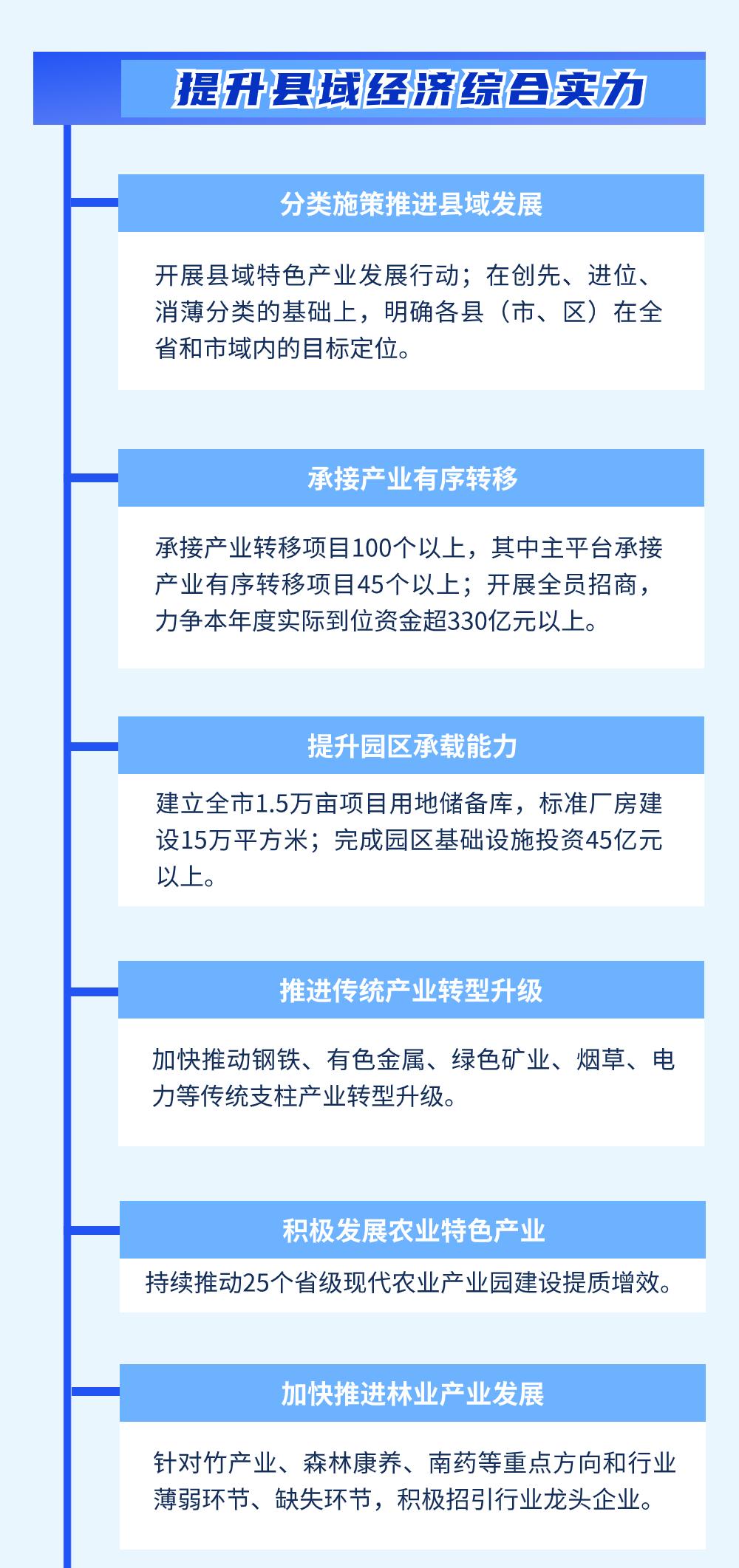 提升县域经济综合实力

分类施策推进县域发展

开展县域特色产业发展行动；在创先、进位、消薄分类的基础上，明确各县（市、区）在全省和市域内的目标定位。

承接产业有序转移

承接产业转移项目100个以上，其中主平台承接产业有序转移项目45个以上；开展全员招商，力争本年度实际到位资金超330亿元以上。

提升园区承载能力

建立全市1.5万亩项目用地储备库，标准厂房建设15万平方米；完成园区基础设施投资45亿元以上。

推进传统产业转型升级

加快推动钢铁、有色金属、绿色矿业、烟草、电力等传统支柱产业转型升级。

积极发展农业特色产业

持续推动25个省级现代农业产业园建设提质增效。

加快推进林业产业发展

针对竹产业、森林康养、南药等重点方向和行业薄弱环节、缺失环节，积极招引行业龙头企业。