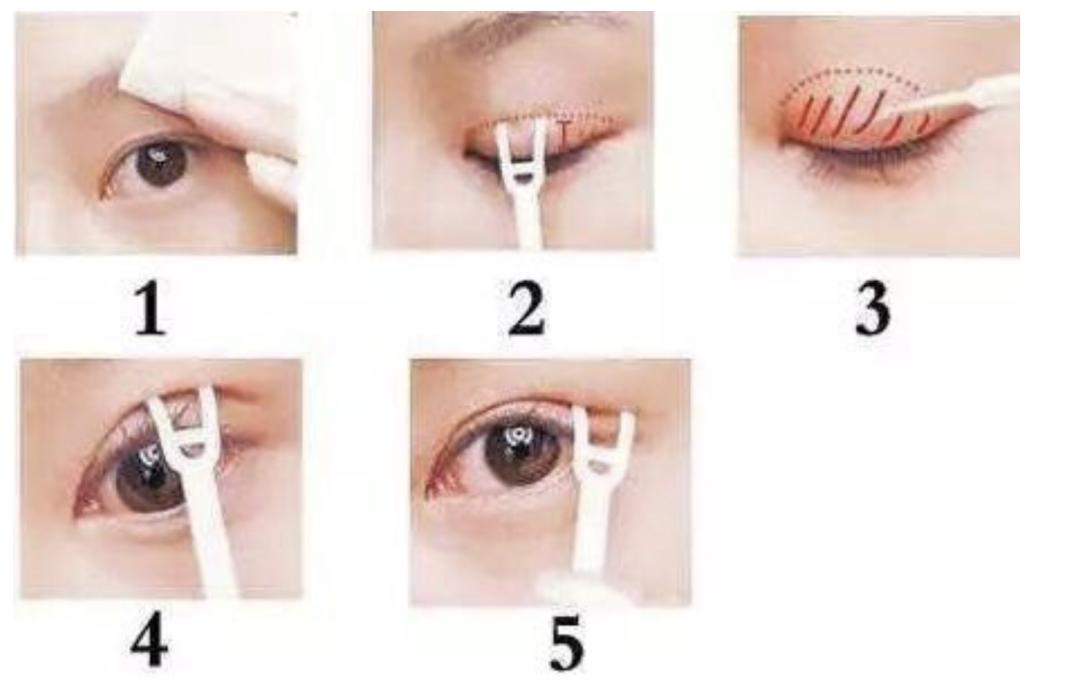 1
2
3
4
5