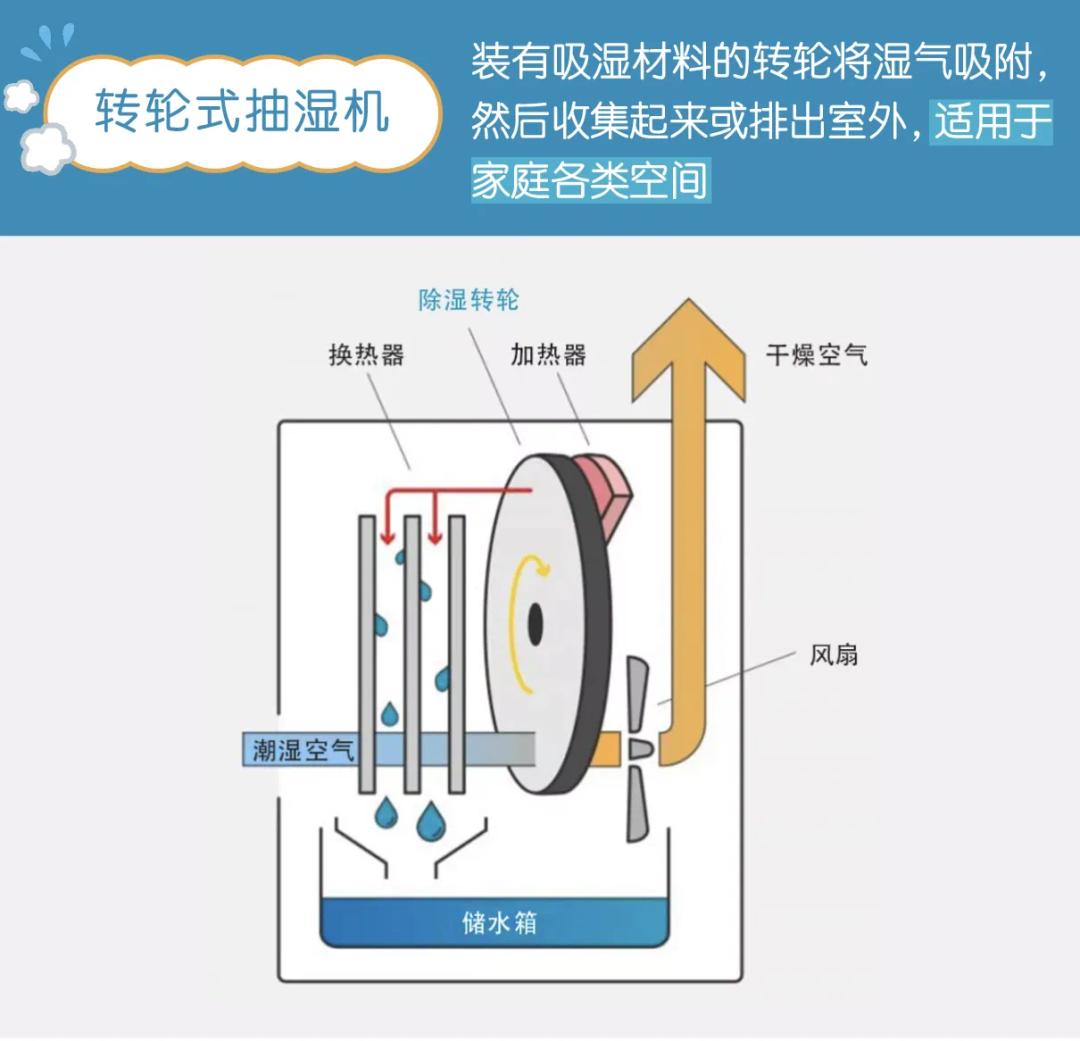 转轮式抽湿机

装有吸湿材料的转轮将湿气吸附，然后收集起来或排出室外，适用于家庭各类空间

除湿转轮
换热器
加热器
干燥空气
风扇
潮湿空气
储水箱