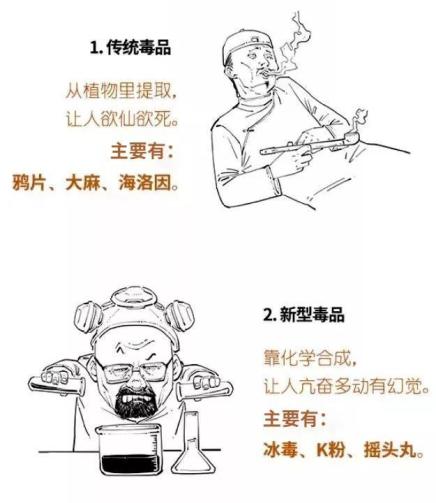 1. 传统毒品

从植物里提取,
让人欲仙欲死。

主要有:
鸦片、大麻、海洛因。

2. 新型毒品

靠化学合成,
让人亢奋多动有幻觉。

主要有:
冰毒、K粉、摇头丸。