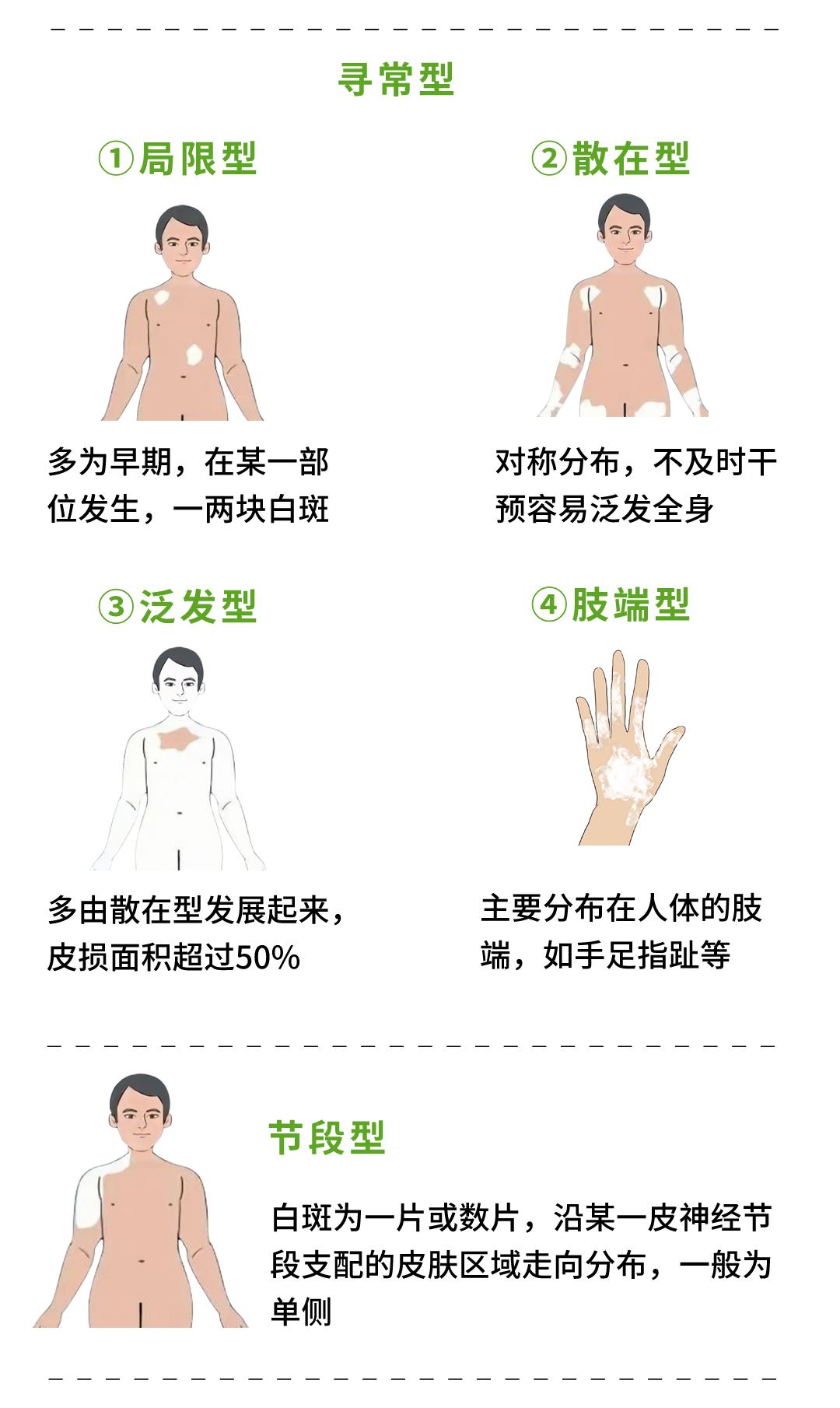 寻常型

①局限型

多为早期，在某一部位发生，一两块白斑

②散在型

对称分布，不及时干预容易泛发全身

③泛发型

多由散在型发展起来，皮损面积超过50%

④肢端型

主要分布在人体的肢端，如手足指趾等

节段型

白斑为一片或数片，沿某一皮神经节段支配的皮肤区域走向分布，一般为单侧