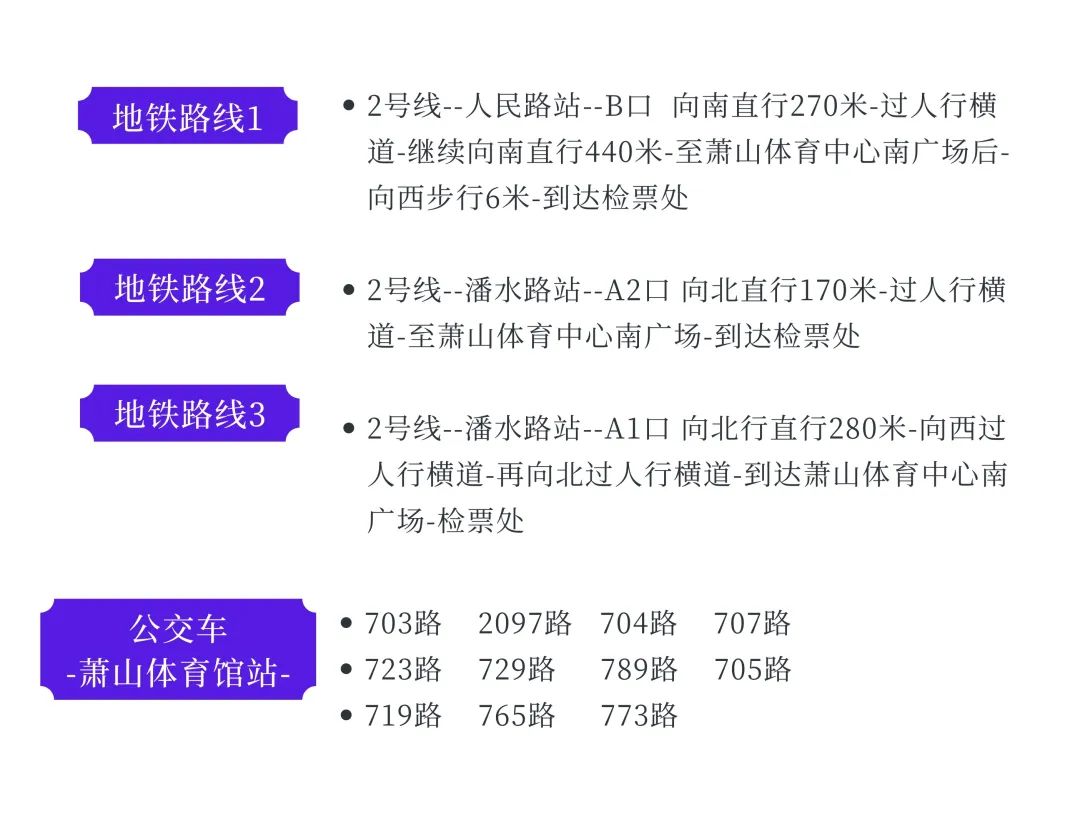 地铁路线1

• 2号线--人民路站--B口 向南直行270米-过人行横道-继续向南直行440米-至萧山体育中心南广场后-向西步行6米-到达检票处

地铁路线2

• 2号线--潘水路站--A2口 向北直行170米-过人行横道-至萧山体育中心南广场-到达检票处

地铁路线3

• 2号线--潘水路站--A1口 向北行直行280米-向西过人行横道-再向北过人行横道-到达萧山体育中心南广场-检票处

公交车
-萧山体育馆站-

• 703路 2097路 704路 707路
• 723路 729路 789路 705路
• 719路 765路 773路