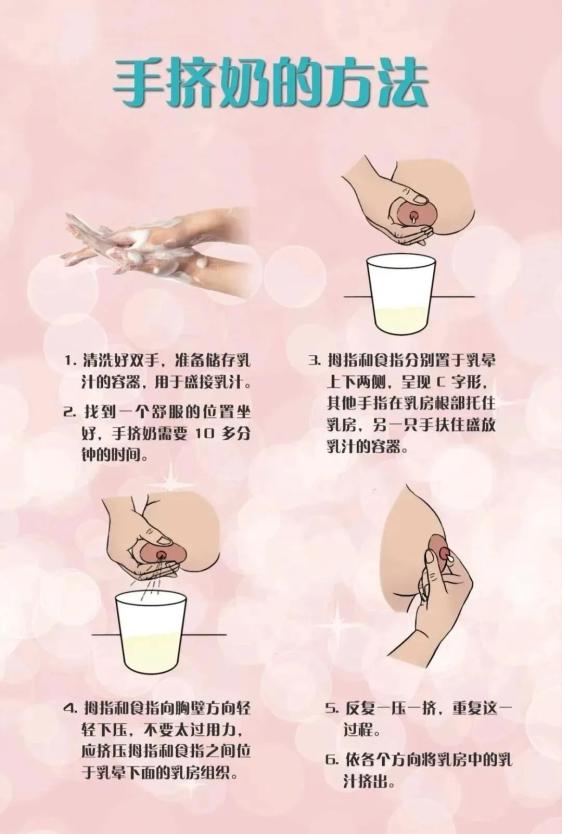 手挤奶的方法

1. 清洗好双手，准备储存乳汁的容器，用于盛接乳汁。

2. 找到一个舒服的位置坐好，手挤奶需要 10 多分钟的时间。

3. 拇指和食指分别置于乳晕上下两侧，呈现 C 字形，其他手指在乳房根部托住乳房，另一只手扶住盛放乳汁的容器。

4. 拇指和食指向胸壁方向轻轻下压，不要太过用力，应挤压拇指和食指之间位于乳晕下面的乳房组织。

5. 反复一压一挤，重复这一过程。

6. 依各个方向将乳房中的乳汁挤出。