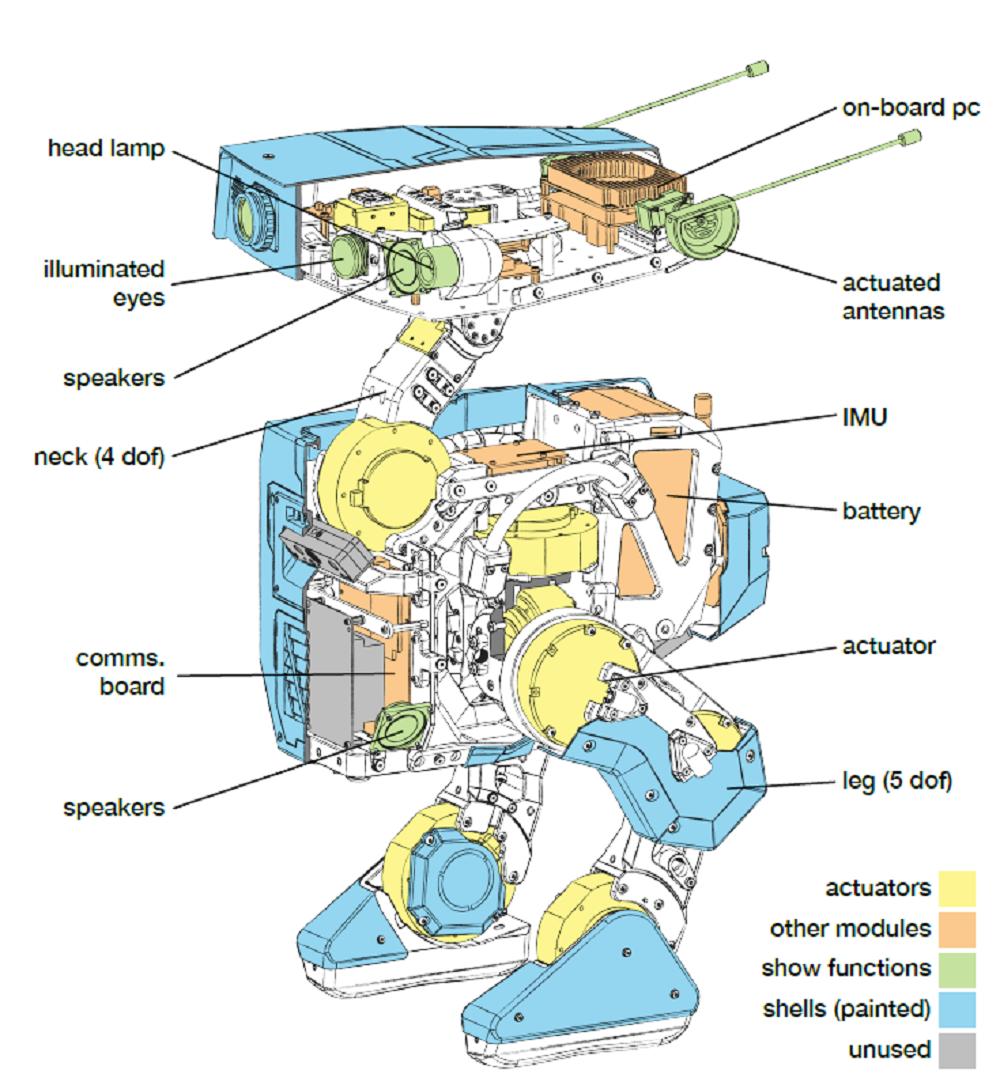 head lamp

illuminated eyes

speakers

neck (4 dof)

comms. board

speakers

on-board pc

actuated antennas

IMU

battery

actuator

leg (5 dof)

actuators

other modules

show functions

shells (painted)

unused