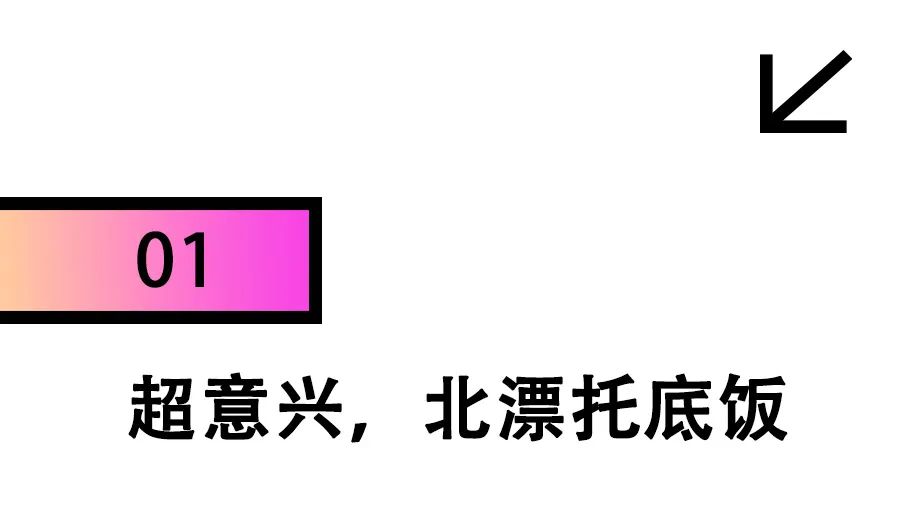 01

超意兴，北漂托底饭