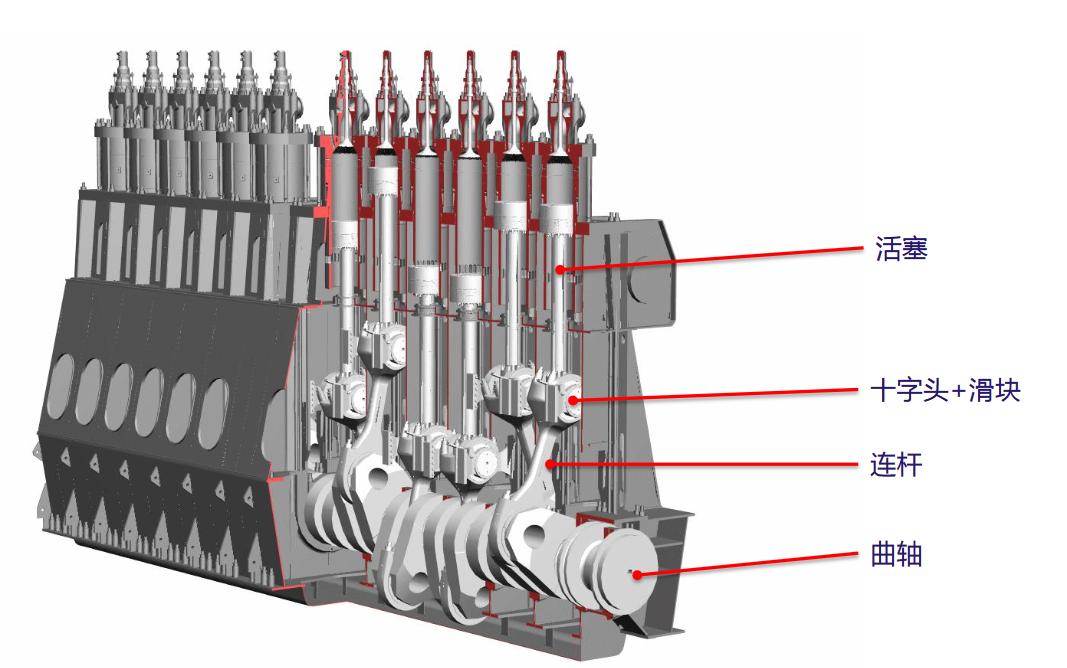 活塞

十字头+滑块

连杆

曲轴