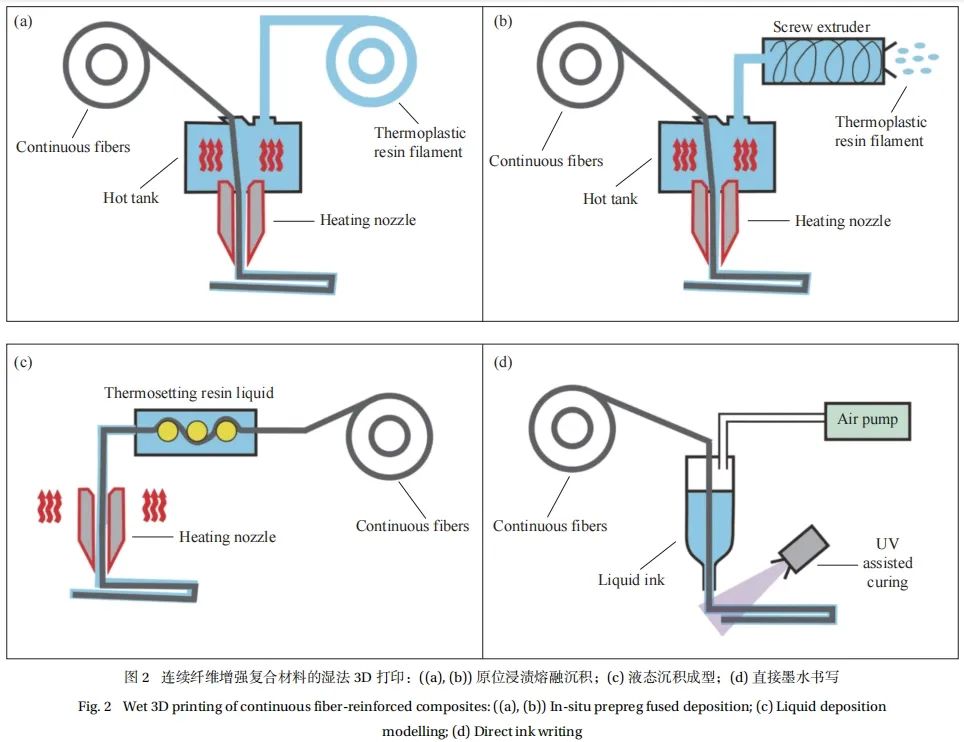 (a)

Continuous fibers

Thermoplastic resin filament

Hot tank

Heating nozzle

(b)

Screw extruder

Continuous fibers

Thermoplastic resin filament

Hot tank

Heating nozzle

(c)

Thermosetting resin liquid

Heating nozzle

Continuous fibers

(d)

Air pump

Continuous fibers

Liquid ink

UV assisted curing

图 2 连续纤维增强复合材料的湿法 3D 打印：((a), (b)) 原位浸渍熔融沉积；(c) 液态沉积成型；(d) 直接墨水书写

Fig. 2 Wet 3D printing of continuous fiber-reinforced composites: ((a), (b)) In-situ prepreg fused deposition; (c) Liquid deposition modelling; (d) Direct ink writing