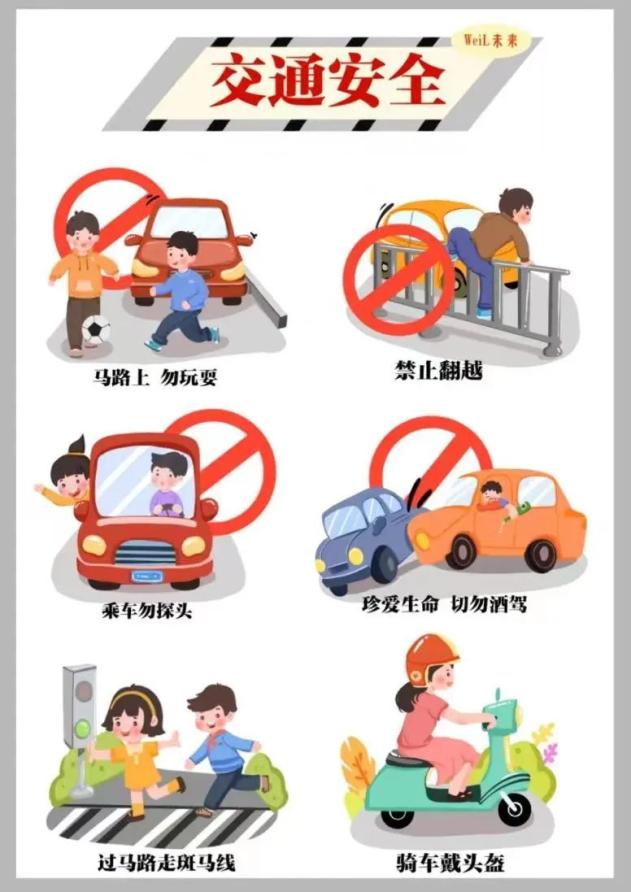 WeiL未来

交通安全

马路上 勿玩耍

禁止翻越

乘车勿探头

珍爱生命 切勿酒驾

过马路走斑马线

骑车戴头盔