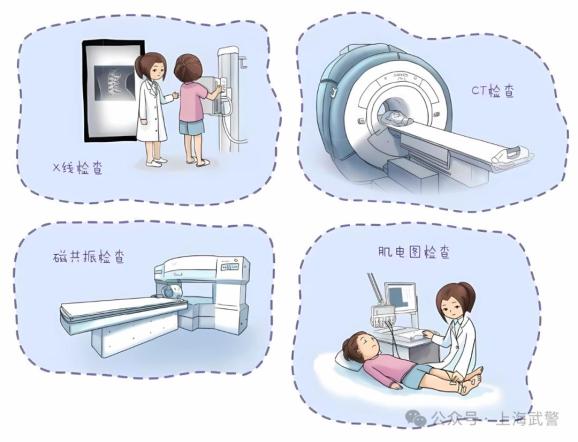 X线检查

CT检查

磁共振检查

肌电图检查

公众号 · 上海武警