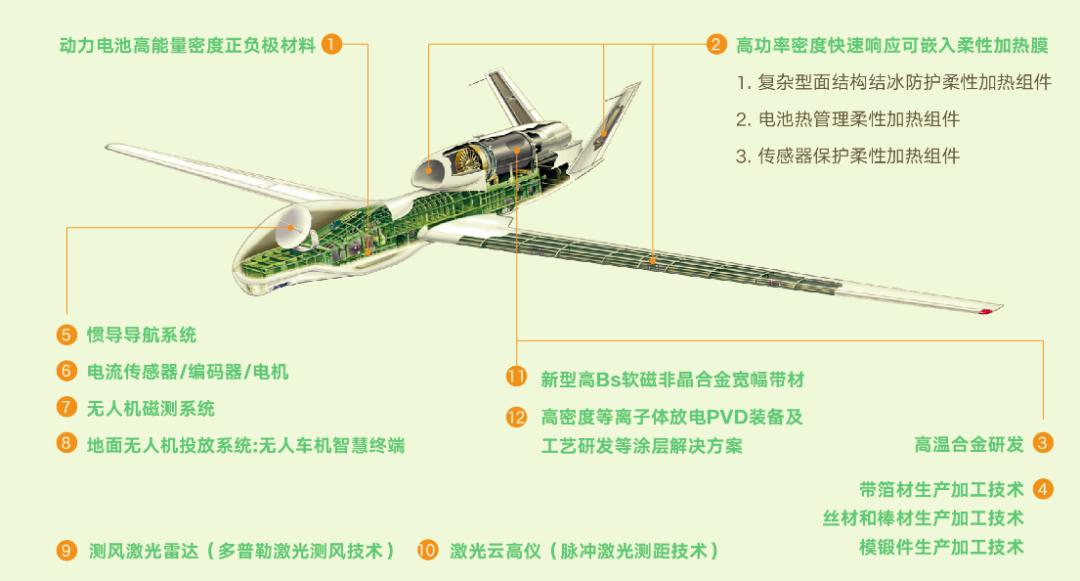 动力电池高能量密度正负极材料 1

2 高功率密度快速响应可嵌入柔性加热膜

1. 复杂型面结构结冰防护柔性加热组件

2. 电池热管理柔性加热组件

3. 传感器保护柔性加热组件

5 惯导导航系统

6 电流传感器/编码器/电机

7 无人机磁测系统

8 地面无人机投放系统:无人车机智慧终端

11 新型高Bs软磁非晶合金宽幅带材

12 高密度等离子体放电PVD装备及工艺研发等涂层解决方案

高温合金研发 3

带箔材生产加工技术 4

丝材和棒材生产加工技术

模锻件生产加工技术

9 测风激光雷达（多普勒激光测风技术）

10 激光云高仪（脉冲激光测距技术）