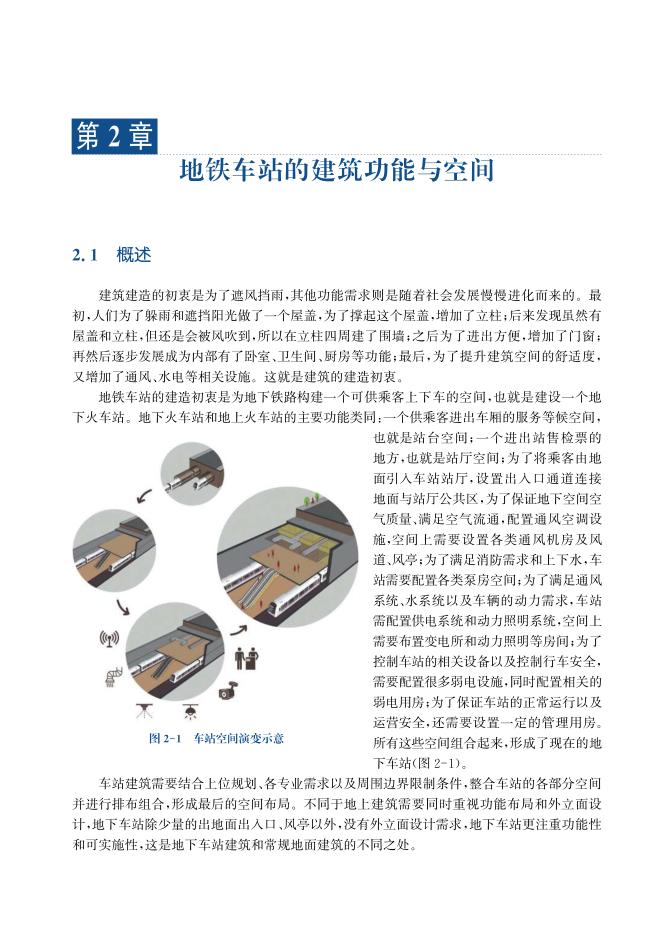 第 2 章

地铁车站的建筑功能与空间

2.1 概述

建筑建造的初衷是为了遮风挡雨,其他功能需求则是随着社会发展慢慢进化而来的。最初,人们为了躲雨和遮挡阳光做了一个屋盖,为了撑起这个屋盖,增加了立柱;后来发现虽然有屋盖和立柱,但还是会被风吹到,所以在立柱四周建了围墙;之后为了进出方便,增加了门窗;再然后逐步发展成为内部有了卧室、卫生间、厨房等功能;最后,为了提升建筑空间的舒适度,又增加了通风、水电等相关设施。这就是建筑的建造初衷。

地铁车站的建造初衷是为地下铁路构建一个可供乘客上下车的空间,也就是建设一个地下火车站。地下火车站和地上火车站的主要功能类同:一个供乘客进出车厢的服务等候空间,也就是站台空间;一个进出站售检票的地方,也就是站厅空间;为了将乘客由地面引入车站站厅,设置出入口通道连接地面与站厅公共区,为了保证地下空间空气质量、满足空气流通,配置通风空调设施,空间上需要设置各类通风机房及风道、风亭;为了满足消防需求和上下水,车站需要配置各类泵房空间;为了满足通风系统、水系统以及车辆的动力需求,车站需配置供电系统和动力照明系统,空间上需要布置变电所和动力照明等房间;为了控制车站的相关设备以及控制行车安全,需要配置很多弱电设施,同时配置相关的弱电用房;为了保证车站的正常运行以及运营安全,还需要设置一定的管理用房。所有这些空间组合起来,形成了现在的地下车站(图 2-1)。

图 2-1 车站空间演变示意

车站建筑需要结合上位规划、各专业需求以及周围边界限制条件,整合车站的各部分空间并进行排布组合,形成最后的空间布局。不同于地上建筑需要同时重视功能布局和外立面设计,地下车站除少量的出地面出入口、风亭以外,没有外立面设计需求,地下车站更注重功能性和可实施性,这是地下车站建筑和常规地面建筑的不同之处。