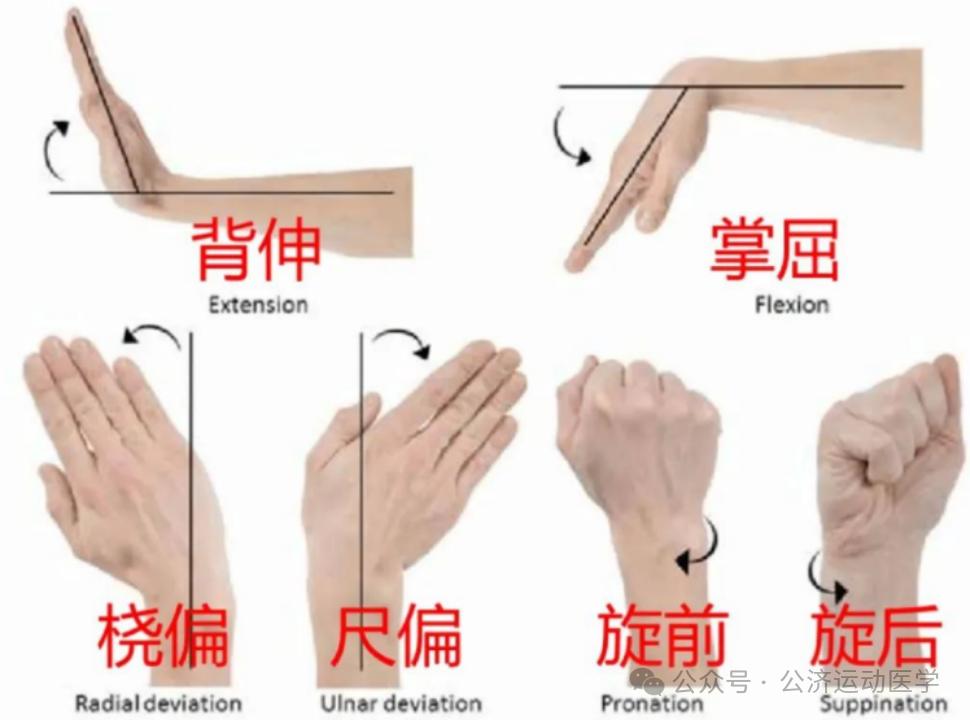 背伸
Extension

掌屈
Flexion

桡偏
Radial deviation

尺偏
Ulnar deviation

旋前
Pronation

旋后
Suppination

公众号 · 公济运动医学