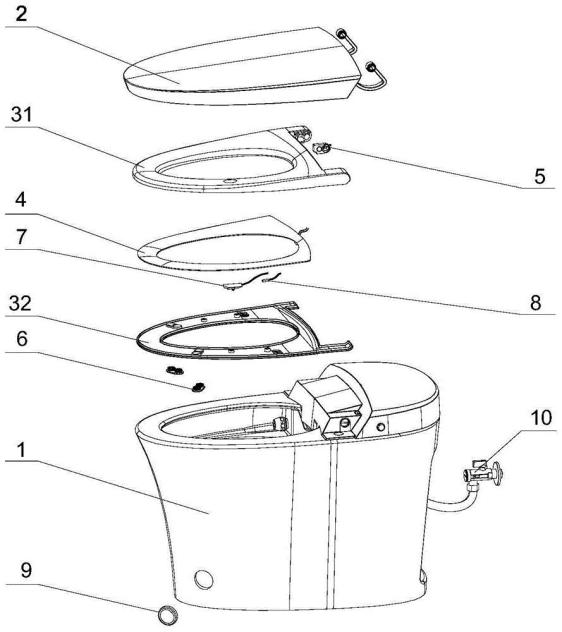 2
31
5
4
7
8
32
6
10
1
9