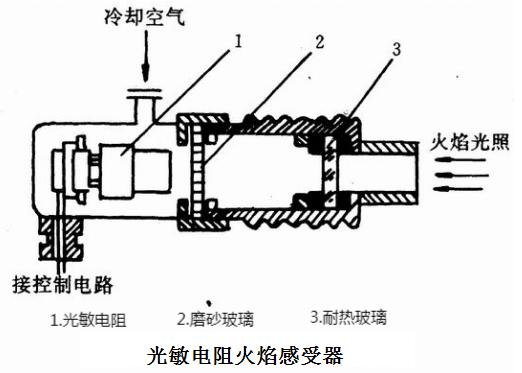 冷却空气

1

2

3

火焰光照

接控制电路

1.光敏电阻　2.磨砂玻璃　3.耐热玻璃

光敏电阻火焰感受器