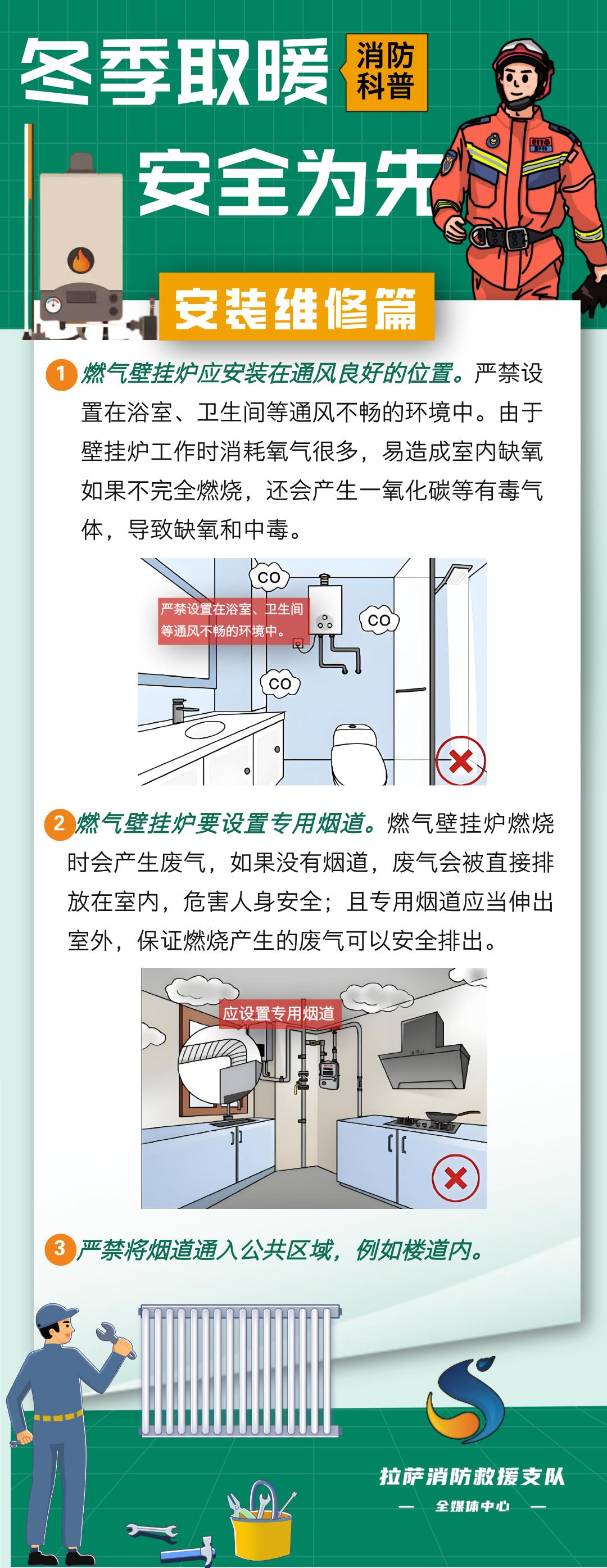 冬季取暖 消防科普

安全为先

安装维修篇

1 燃气壁挂炉应安装在通风良好的位置。严禁设置在浴室、卫生间等通风不畅的环境中。由于壁挂炉工作时消耗氧气很多，易造成室内缺氧如果不完全燃烧，还会产生一氧化碳等有毒气体，导致缺氧和中毒。

CO

严禁设置在浴室、卫生间等通风不畅的环境中。

CO

CO

2 燃气壁挂炉要设置专用烟道。燃气壁挂炉燃烧时会产生废气，如果没有烟道，废气会被直接排放在室内，危害人身安全；且专用烟道应当伸出室外，保证燃烧产生的废气可以安全排出。

应设置专用烟道

3 严禁将烟道通入公共区域，例如楼道内。

拉萨消防救援支队

— 全媒体中心 —