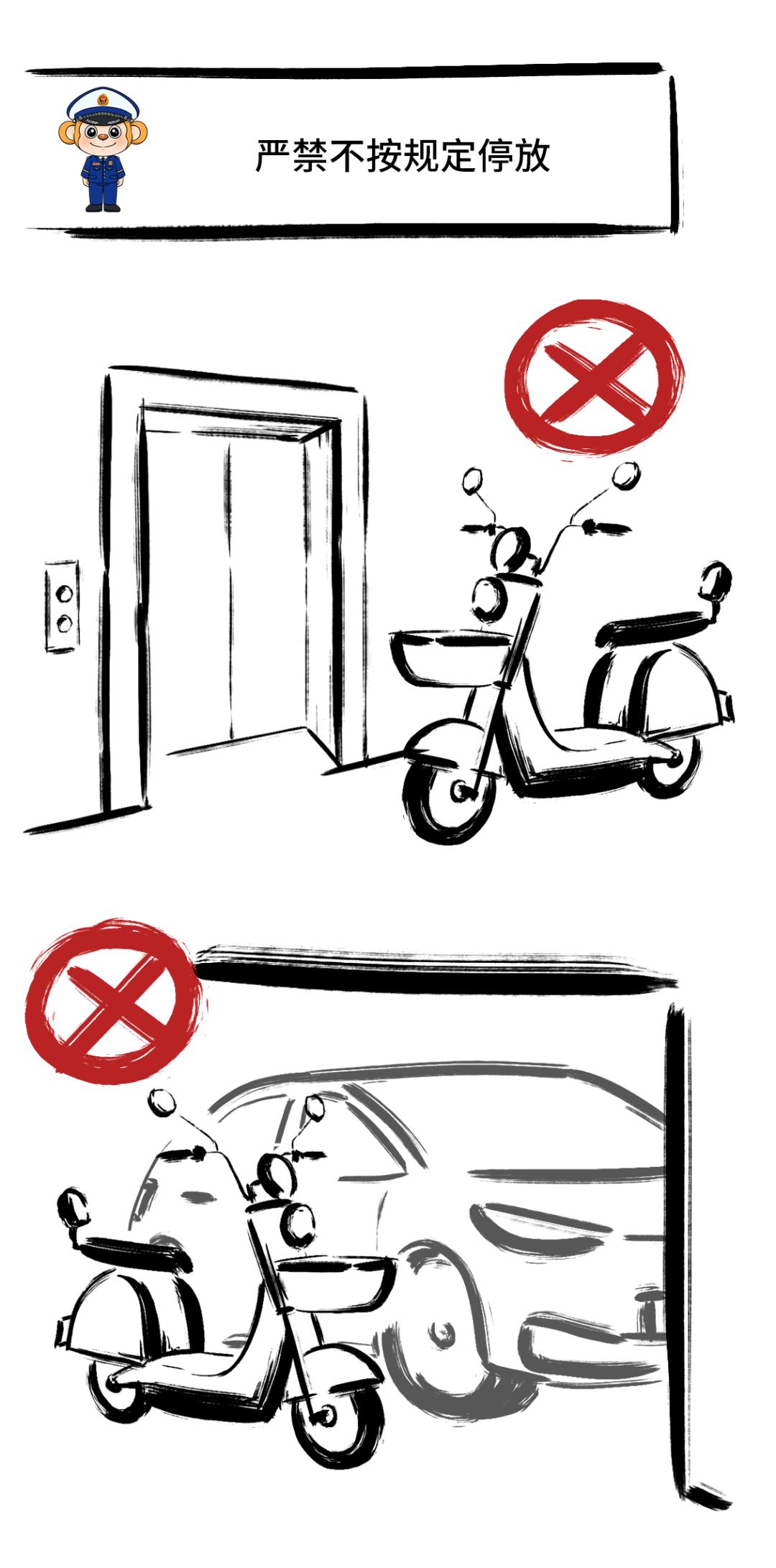 严禁不按规定停放