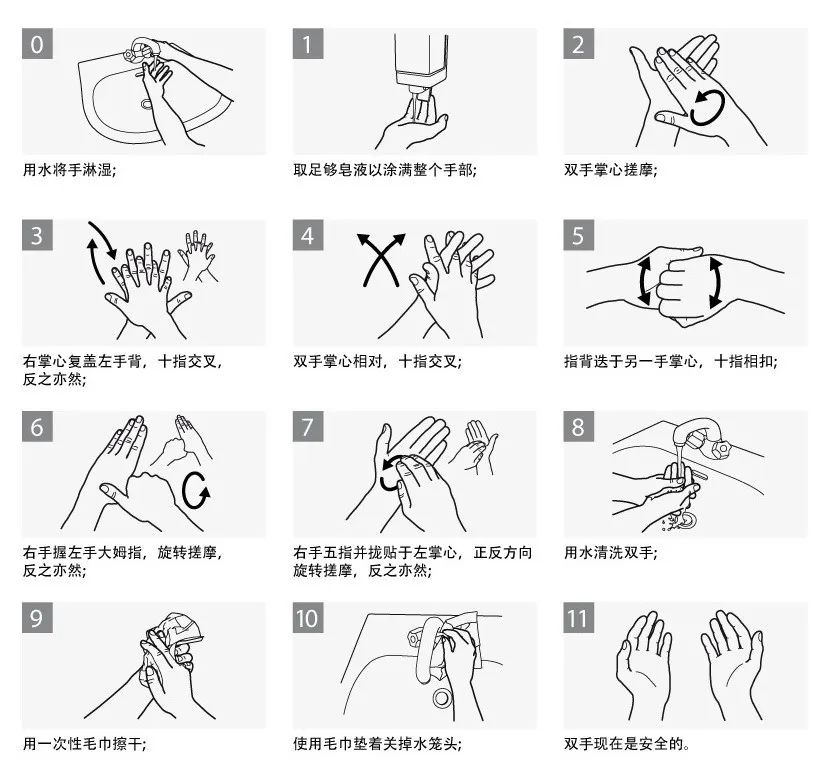 0

用水将手淋湿;

1

取足够皂液以涂满整个手部;

2

双手掌心搓摩;

3

右掌心复盖左手背，十指交叉，反之亦然;

4

双手掌心相对，十指交叉;

5

指背迭于另一手掌心，十指相扣;

6

右手握左手大姆指，旋转搓摩，反之亦然;

7

右手五指并拢贴于左掌心，正反方向旋转搓摩，反之亦然;

8

用水清洗双手;

9

用一次性毛巾擦干;

10

使用毛巾垫着关掉水笼头;

11

双手现在是安全的。