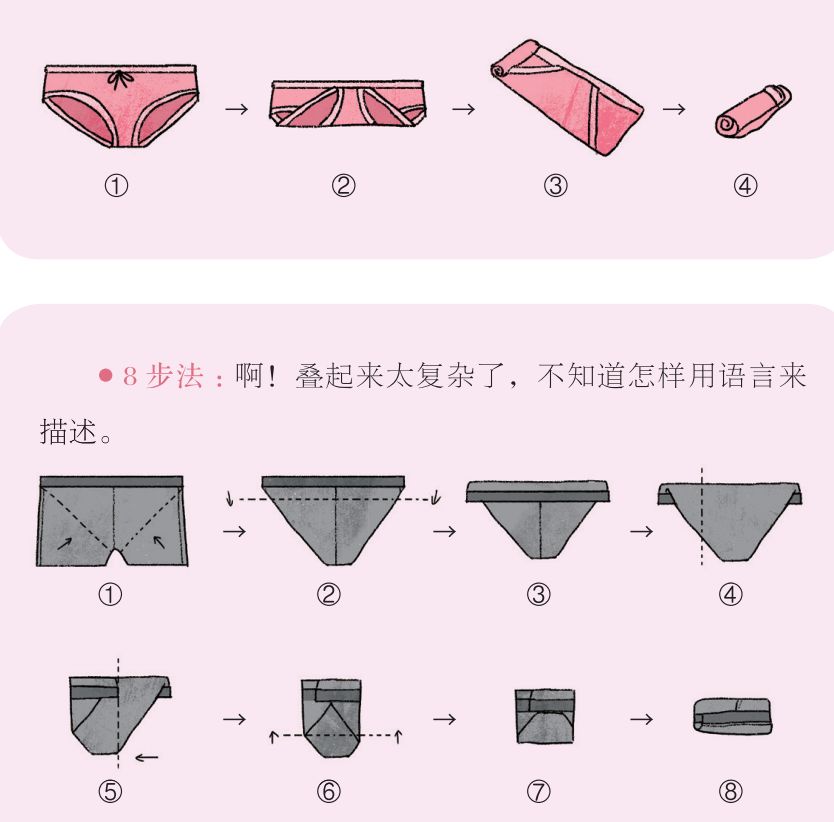 → → →

① ② ③ ④

● 8 步法：啊！叠起来太复杂了，不知道怎样用语言来描述。

→ → →

① ② ③ ④

→ → →

⑤ ⑥ ⑦ ⑧