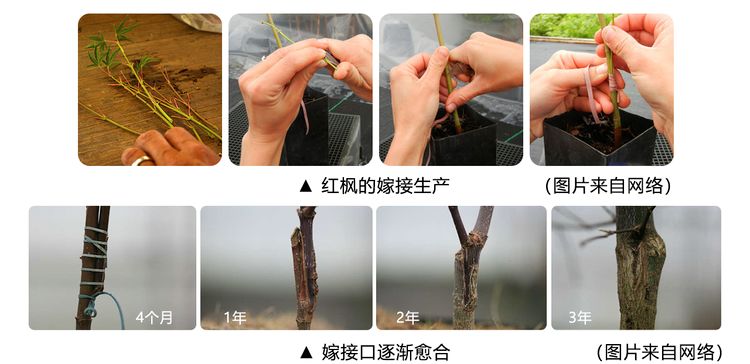 ▲ 红枫的嫁接生产

(图片来自网络)

4个月

1年

2年

3年

▲ 嫁接口逐渐愈合

(图片来自网络)