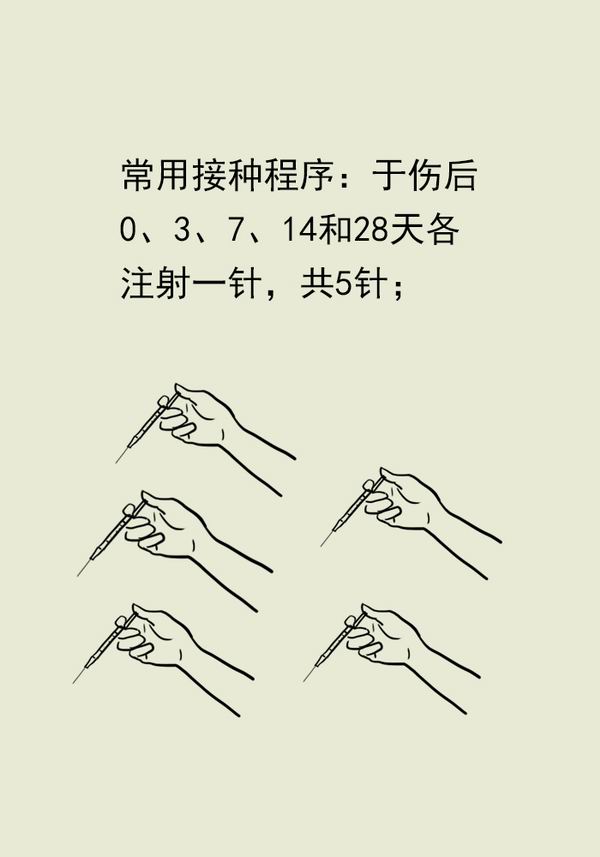 常用接种程序：于伤后0、3、7、14和28天各注射一针，共5针；