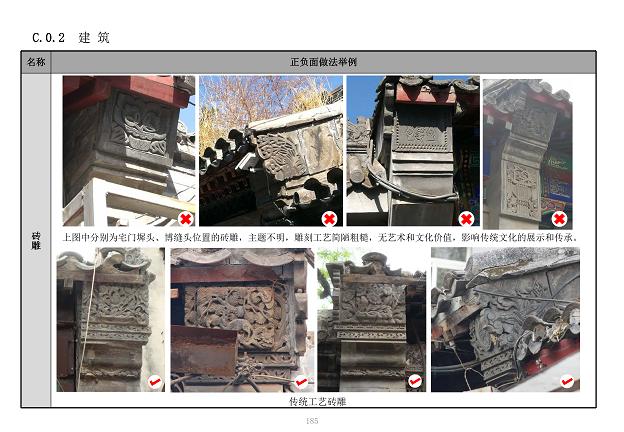 C.0.2 建 筑

| 名称 | 正负面做法举例 |
|---|---|
| 砖雕 | 上图中分别为宅门墀头、博缝头位置的砖雕，主题不明，雕刻工艺简陋粗糙，无艺术和文化价值，影响传统文化的展示和传承。<br>传统工艺砖雕 |

185