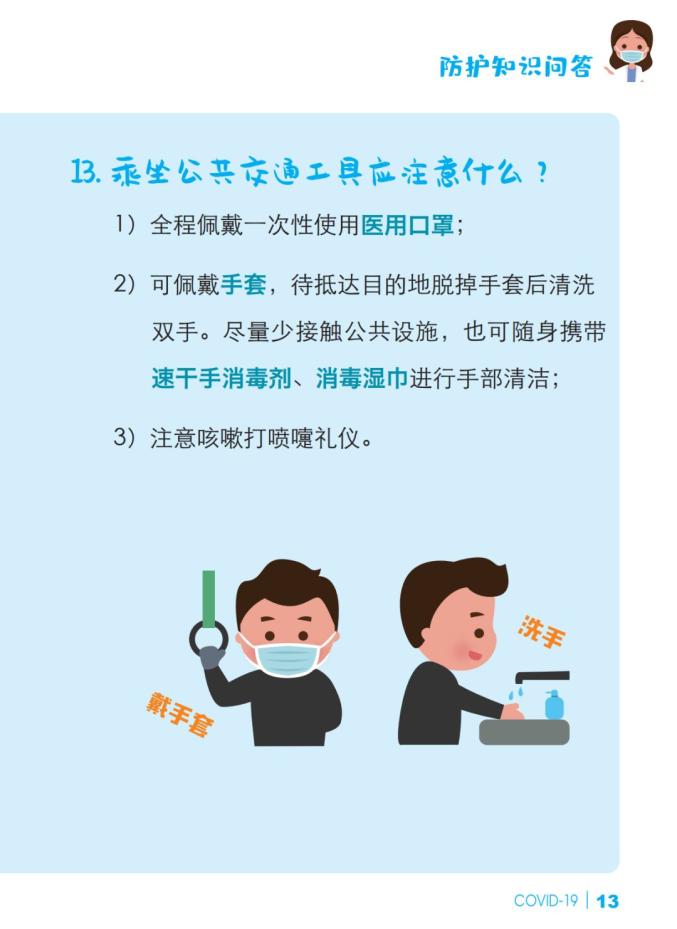 防护知识问答

13. 乘坐公共交通工具应注意什么？

1）全程佩戴一次性使用医用口罩；

2）可佩戴手套，待抵达目的地脱掉手套后清洗双手。尽量少接触公共设施，也可随身携带速干手消毒剂、消毒湿巾进行手部清洁；

3）注意咳嗽打喷嚏礼仪。

戴手套

洗手

COVID-19 | 13