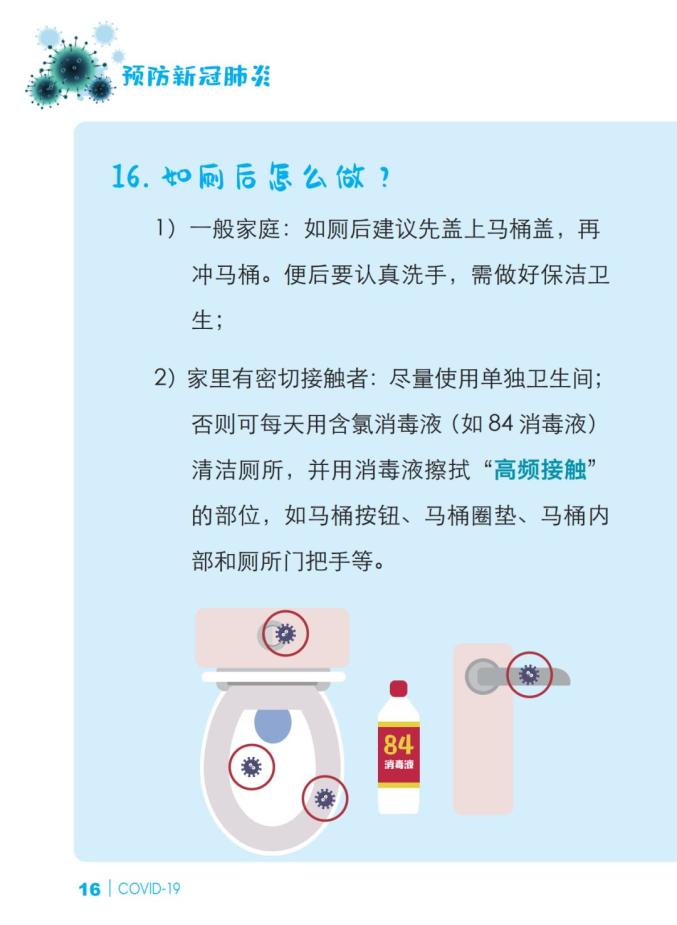 预防新冠肺炎

16. 如厕后怎么做？

1）一般家庭：如厕后建议先盖上马桶盖，再冲马桶。便后要认真洗手，需做好保洁卫生；

2）家里有密切接触者：尽量使用单独卫生间；否则可每天用含氯消毒液（如 84 消毒液）清洁厕所，并用消毒液擦拭“高频接触”的部位，如马桶按钮、马桶圈垫、马桶内部和厕所门把手等。

84
消毒液

16 | COVID-19