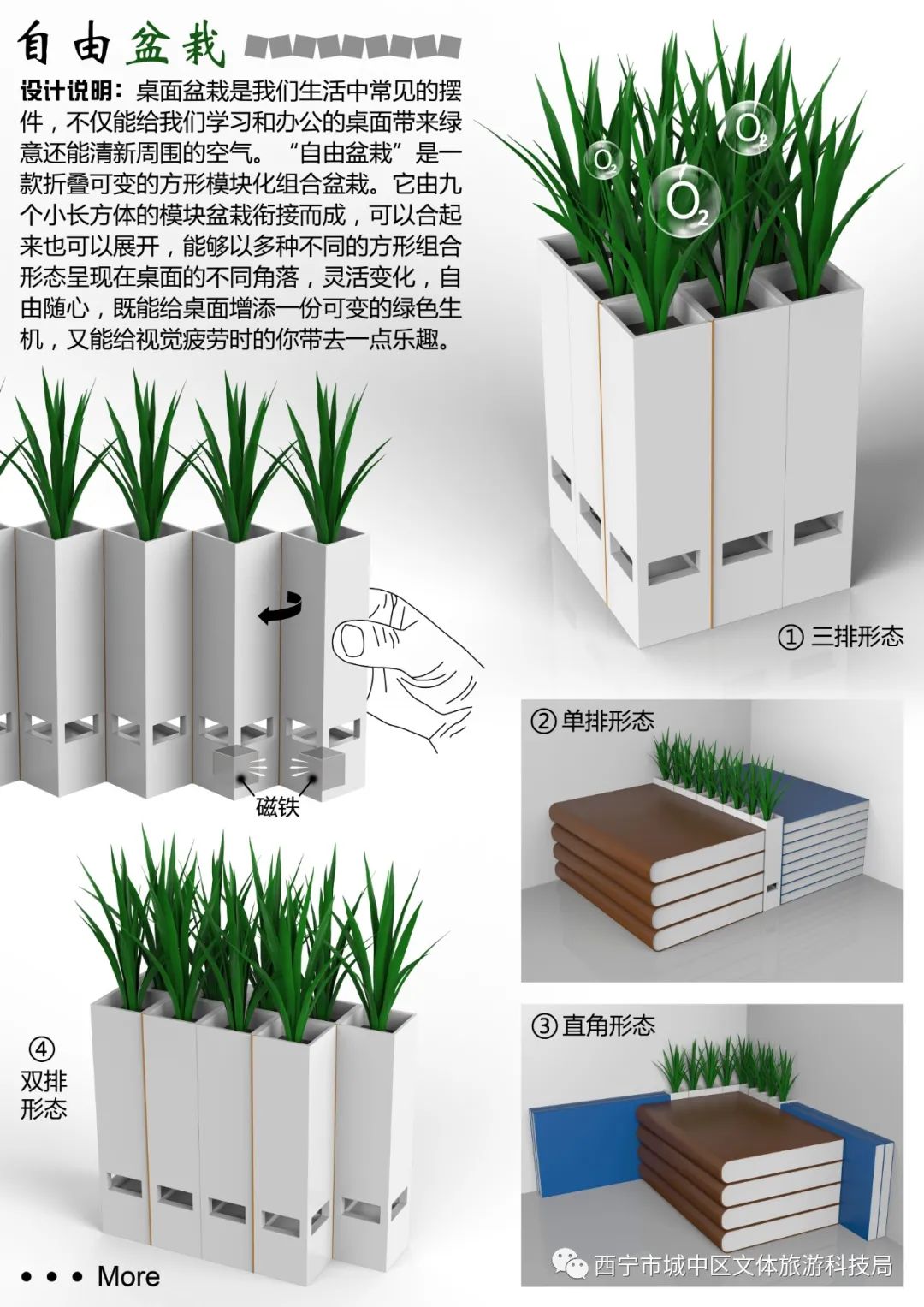 自由盆栽

设计说明：桌面盆栽是我们生活中常见的摆件，不仅能给我们学习和办公的桌面带来绿意还能清新周围的空气。“自由盆栽”是一款折叠可变的方形模块化组合盆栽。它由九个小长方体的模块盆栽衔接而成，可以合起来也可以展开，能够以多种不同的方形组合形态呈现在桌面的不同角落，灵活变化，自由随心，既能给桌面增添一份可变的绿色生机，又能给视觉疲劳时的你带去一点乐趣。

$O_2$ $O_2$ $O_2$

① 三排形态

磁铁

② 单排形态

③ 直角形态

④ 双排形态

• • • More

西宁市城中区文体旅游科技局