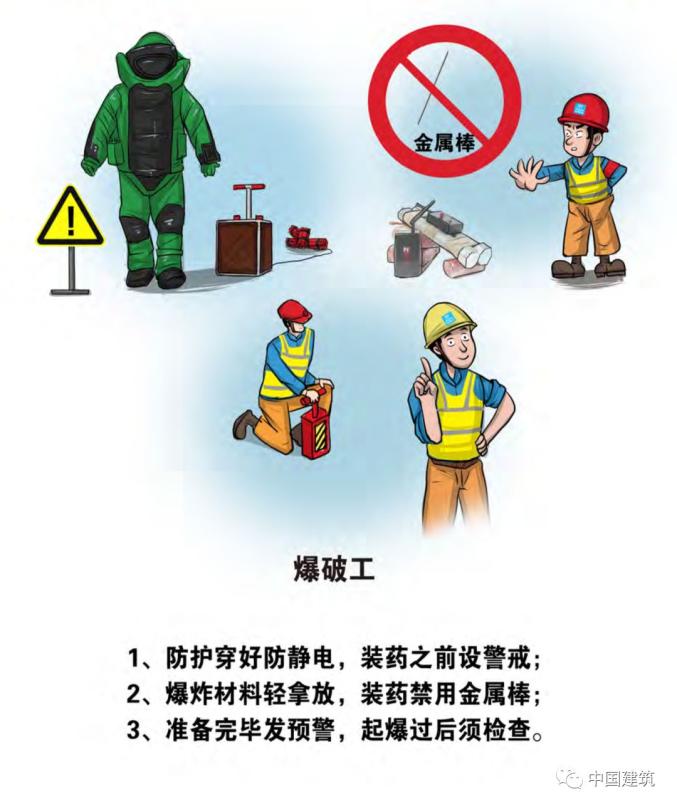 金属棒

爆破工

1、防护穿好防静电，装药之前设警戒；
2、爆炸材料轻拿放，装药禁用金属棒；
3、准备完毕发预警，起爆过后须检查。

中国建筑