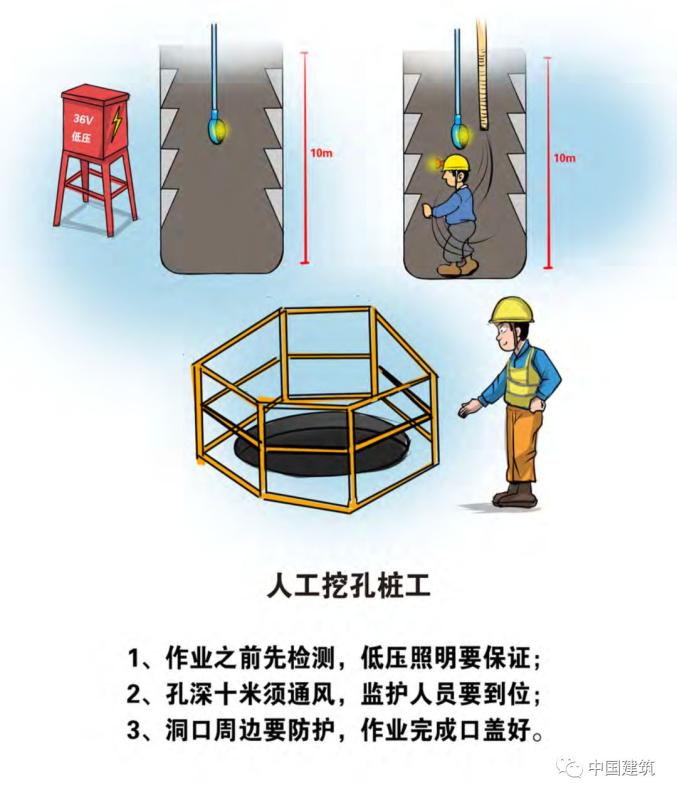 36V
低压

10m

10m

人工挖孔桩工

1、作业之前先检测，低压照明要保证；
2、孔深十米须通风，监护人员要到位；
3、洞口周边要防护，作业完成口盖好。

中国建筑