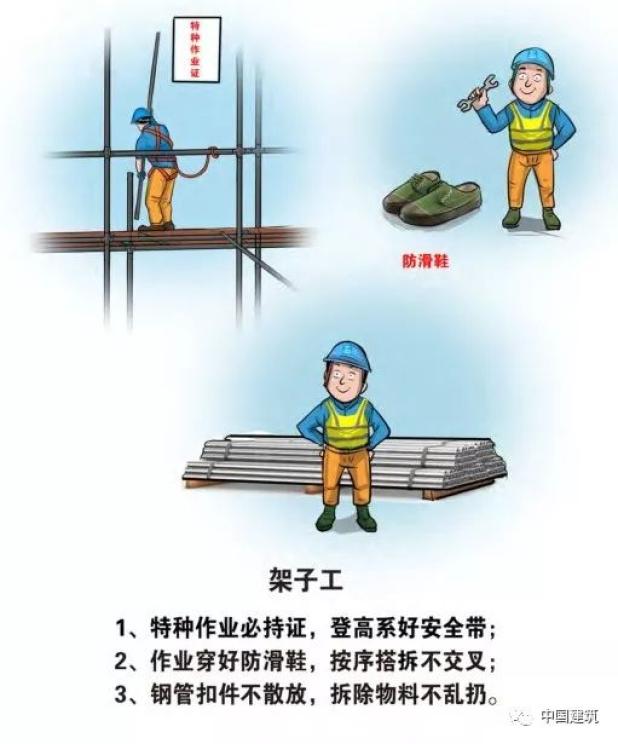 特种作业证

防滑鞋

架子工

1、特种作业必持证，登高系好安全带；
2、作业穿好防滑鞋，按序搭拆不交叉；
3、钢管扣件不散放，拆除物料不乱扔。

中国建筑