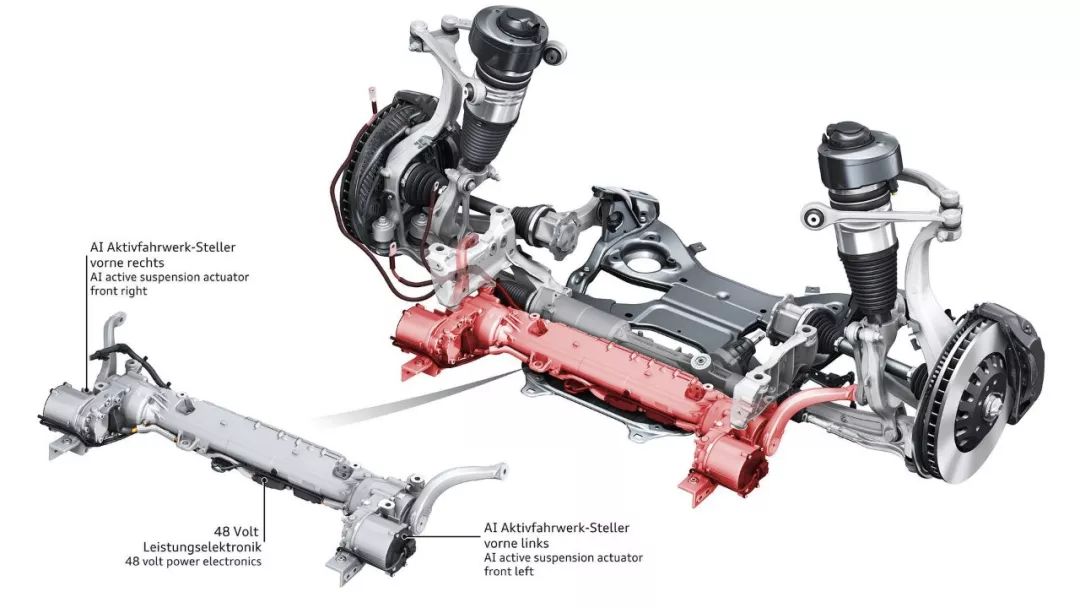 AI Aktivfahrwerk-Steller vorne rechts
AI active suspension actuator front right

48 Volt Leistungselektronik
48 volt power electronics

AI Aktivfahrwerk-Steller vorne links
AI active suspension actuator front left